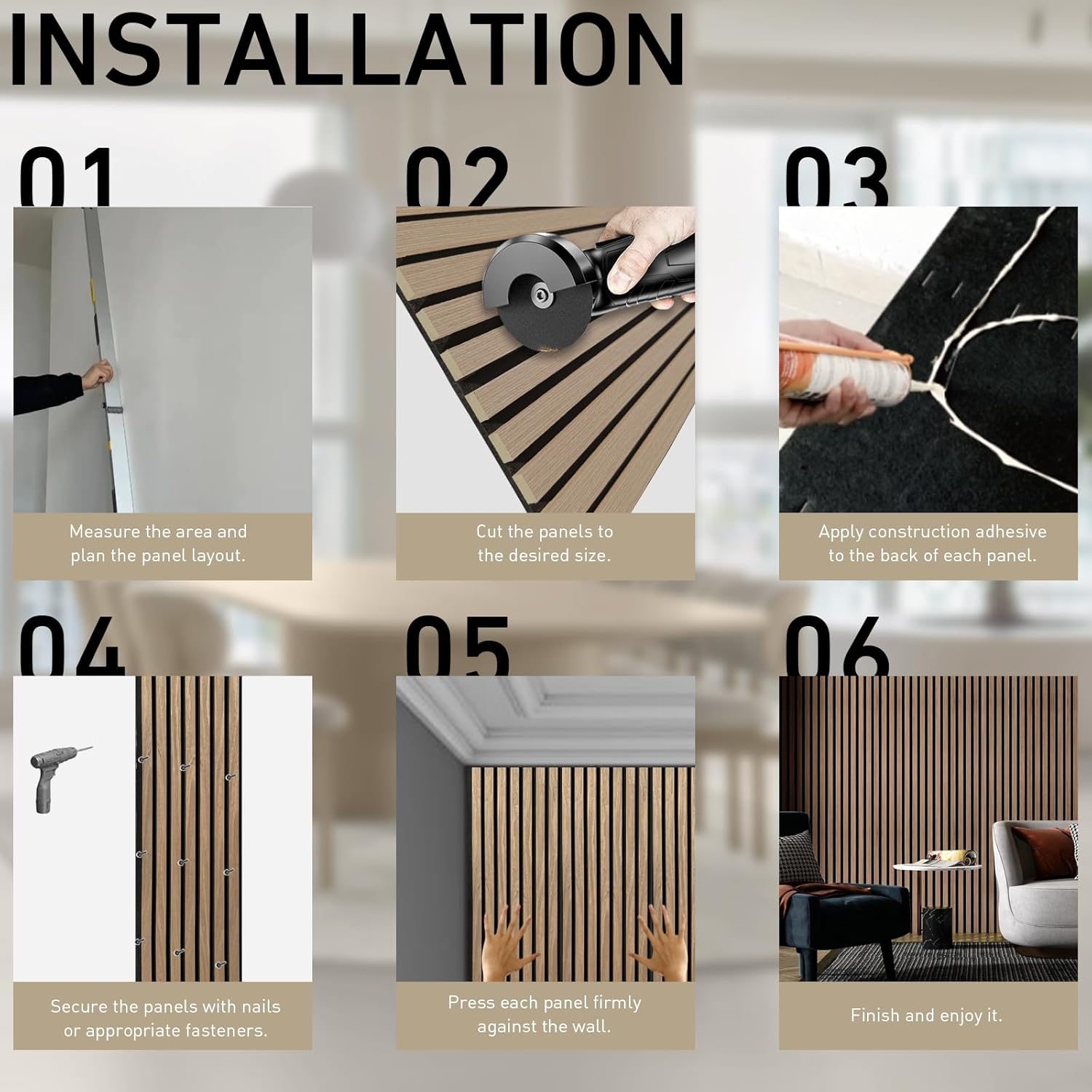 INSTALLATION

01

Measure the area and plan the panel layout.

02

Cut the panels to the desired size.

03

Apply construction adhesive to the back of each panel.

04

Secure the panels with nails or appropriate fasteners.

05

Press each panel firmly against the wall.

06

Finish and enjoy it.