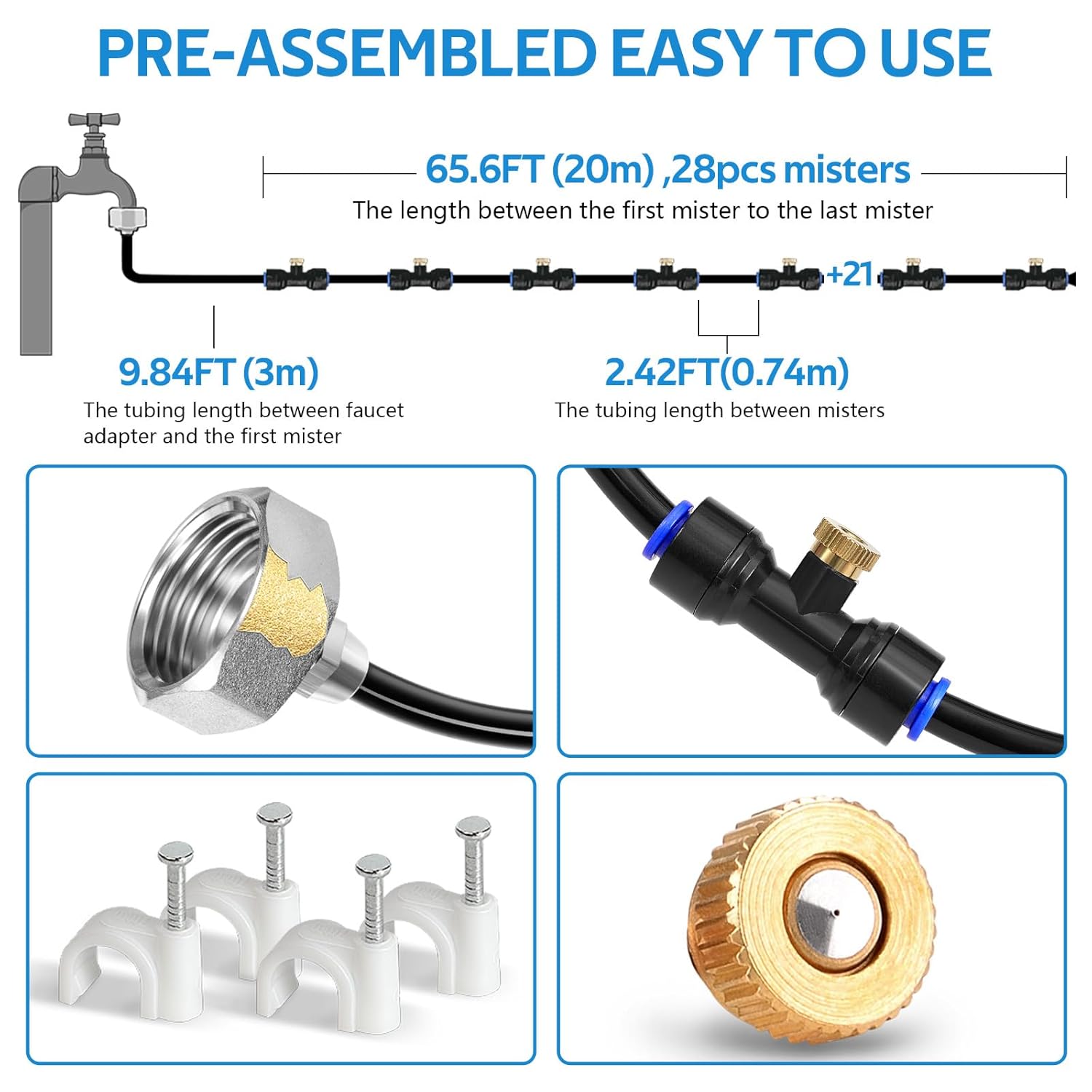 PRE-ASSEMBLED EASY TO USE

65.6FT (20m) ,28pcs misters
The length between the first mister to the last mister

+21

9.84FT (3m)
The tubing length between faucet adapter and the first mister

2.42FT(0.74m)
The tubing length between misters