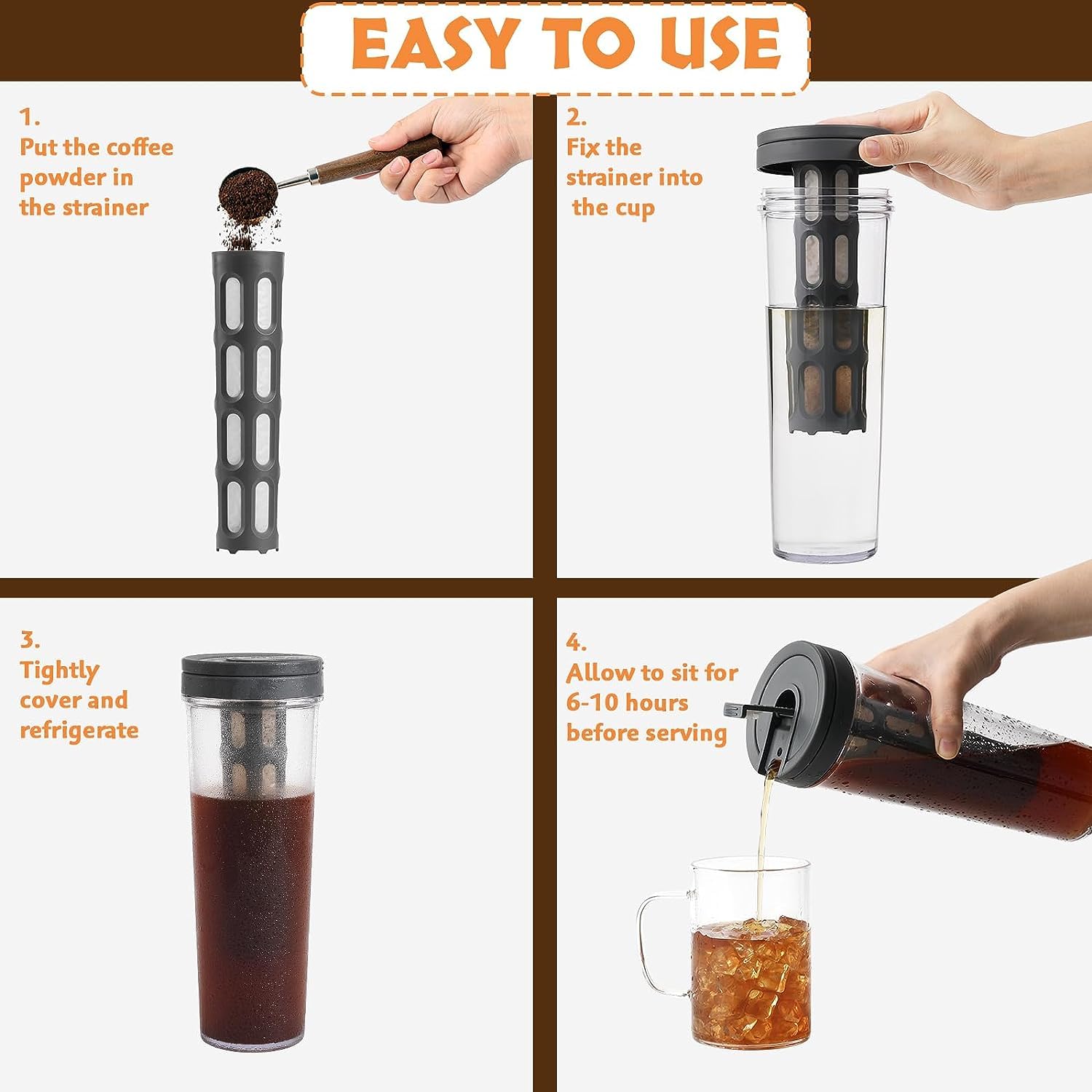 EASY TO USE

1.
Put the coffee powder in the strainer

2.
Fix the strainer into the cup

3.
Tightly cover and refrigerate

4.
Allow to sit for 6-10 hours before serving