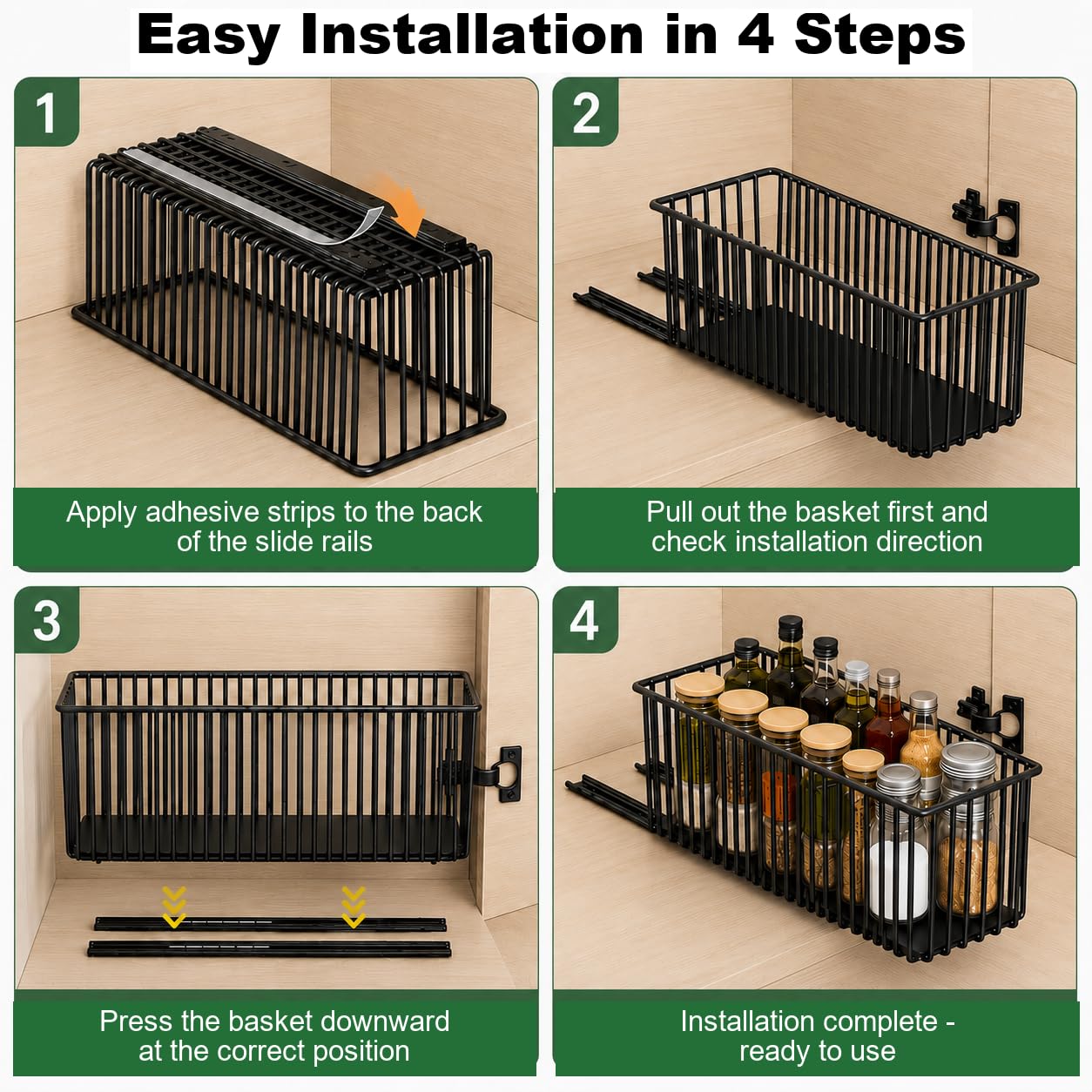 Easy Installation in 4 Steps

1

Apply adhesive strips to the back of the slide rails

2

Pull out the basket first and check installation direction

3

Press the basket downward at the correct position

4

Installation complete - ready to use