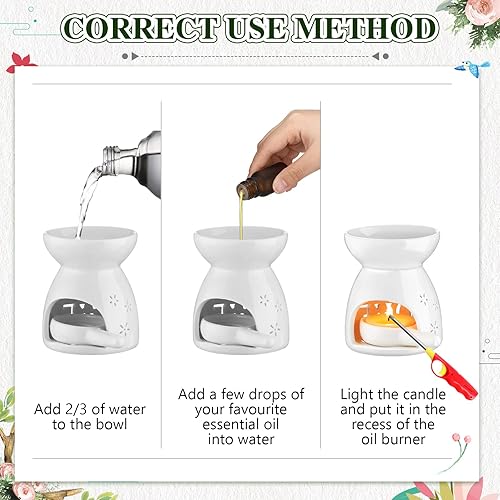 CORRECT USE METHOD

Add 2/3 of water to the bowl

Add a few drops of your favourite essential oil into water

Light the candle and put it in the recess of the oil burner