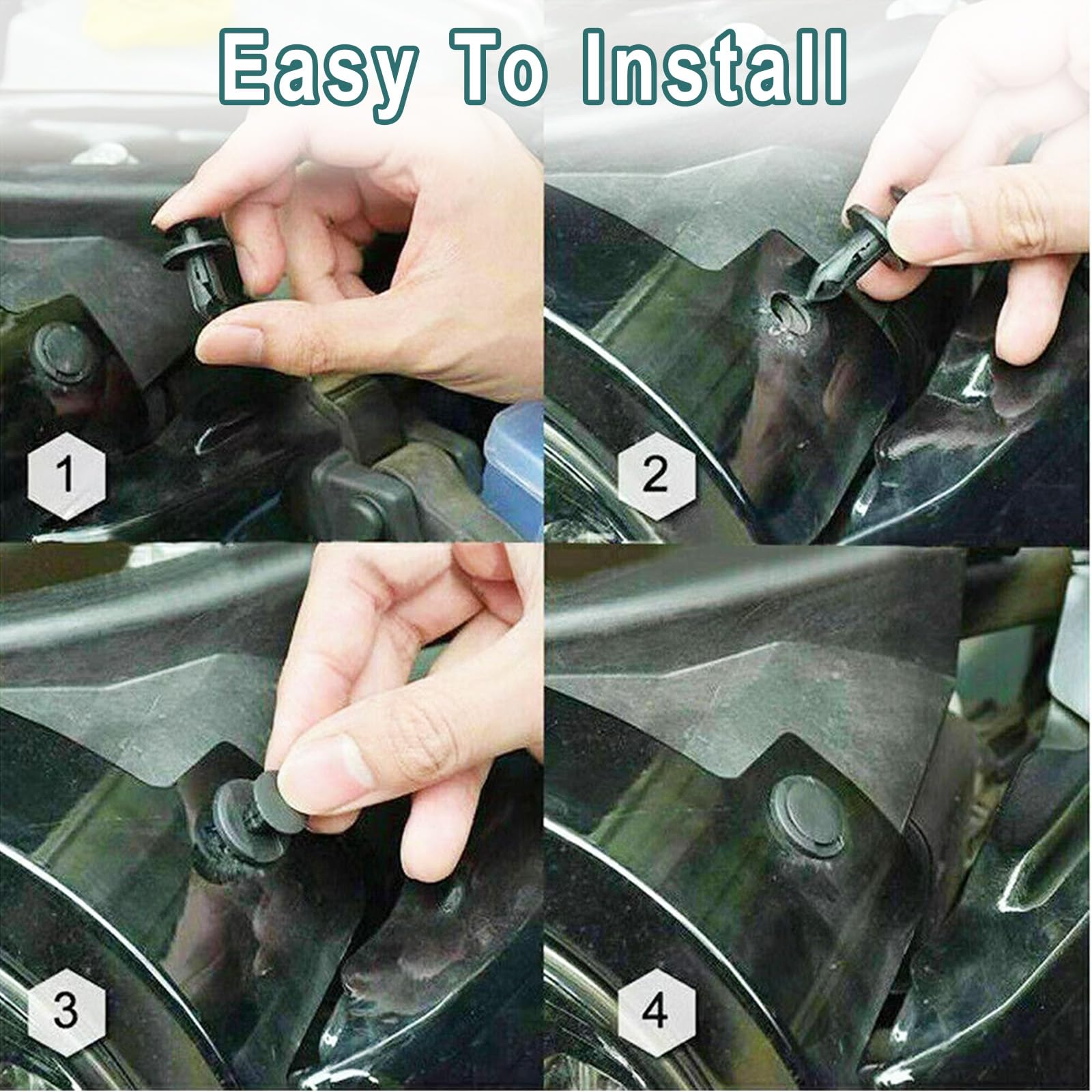 Easy To Install

1

2

3

4