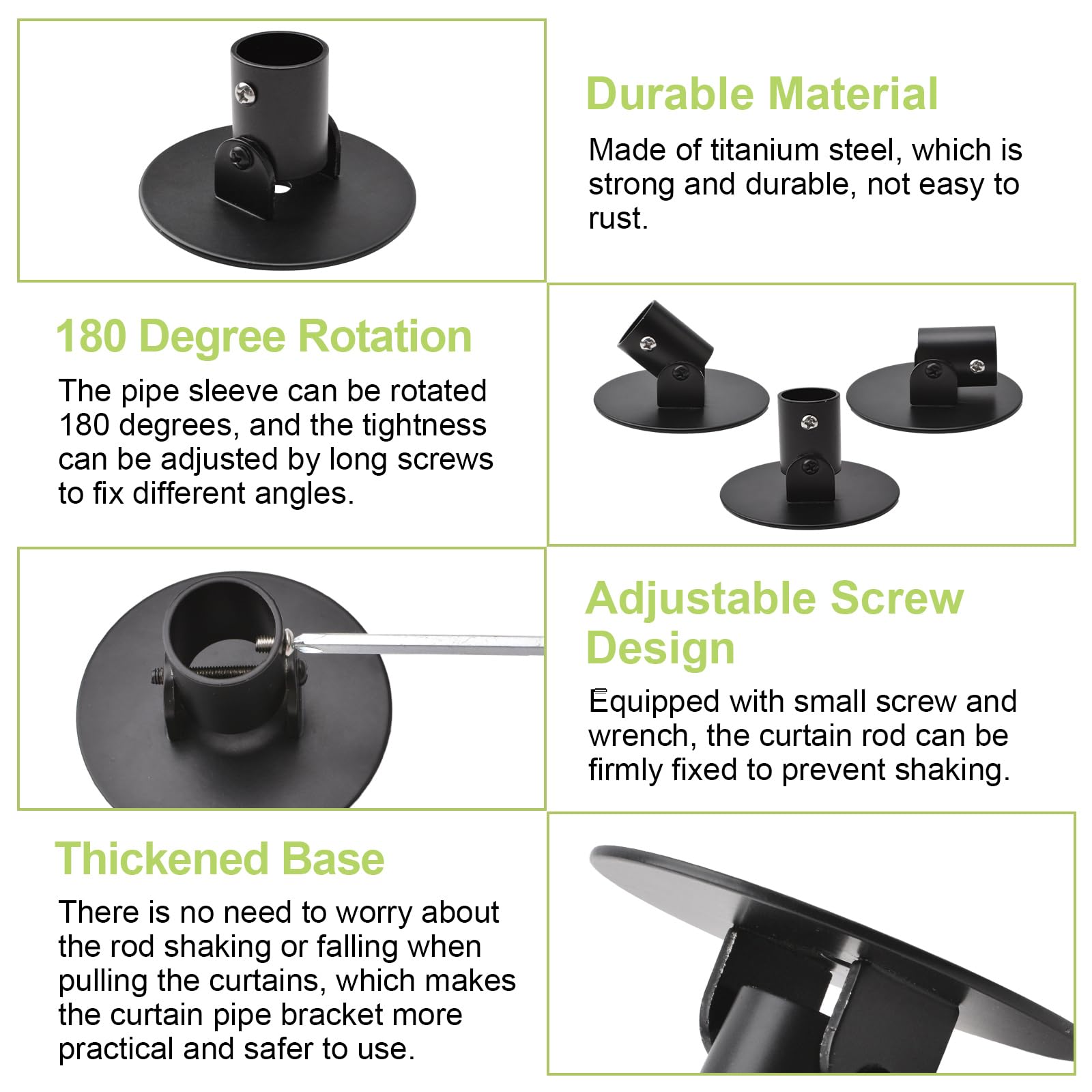 Durable Material

Made of titanium steel, which is strong and durable, not easy to rust.

180 Degree Rotation

The pipe sleeve can be rotated 180 degrees, and the tightness can be adjusted by long screws to fix different angles.

Adjustable Screw Design

Equipped with small screw and wrench, the curtain rod can be firmly fixed to prevent shaking.

Thickened Base

There is no need to worry about the rod shaking or falling when pulling the curtains, which makes the curtain pipe bracket more practical and safer to use.