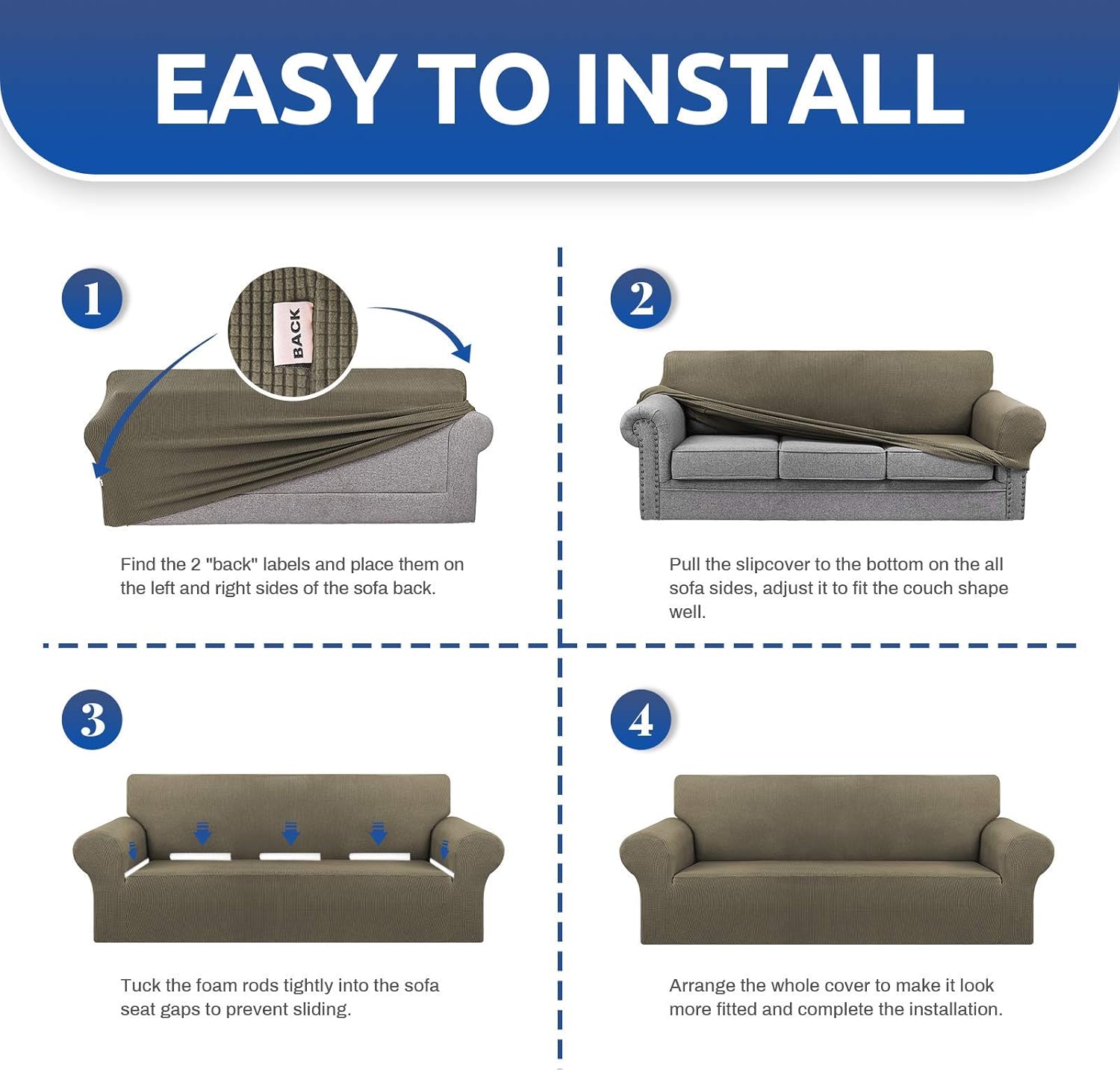 EASY TO INSTALL

1

BACK

Find the 2 "back" labels and place them on the left and right sides of the sofa back.

2

Pull the slipcover to the bottom on the all sofa sides, adjust it to fit the couch shape well.

3

Tuck the foam rods tightly into the sofa seat gaps to prevent sliding.

4

Arrange the whole cover to make it look more fitted and complete the installation.