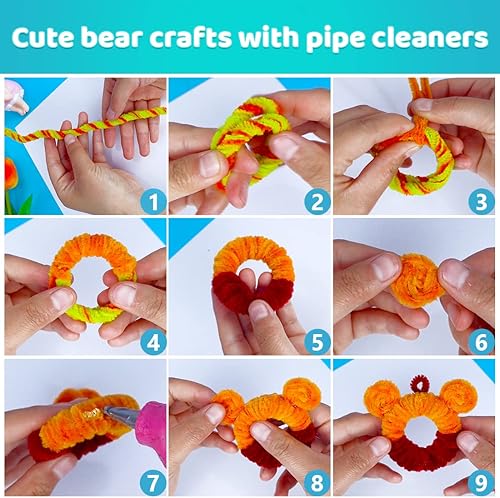 Cute bear crafts with pipe cleaners

1

2

3

4

5

6

7

8

9