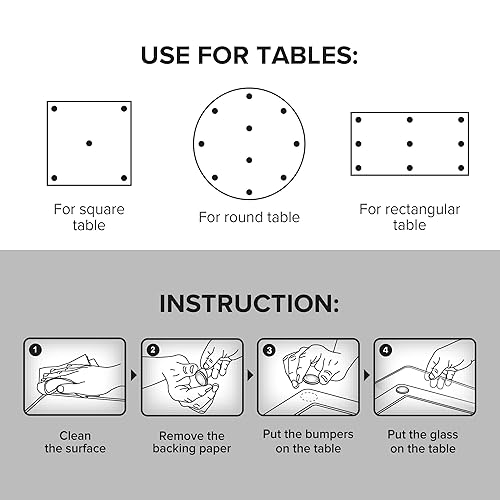 USE FOR TABLES:

For square table

For round table

For rectangular table

INSTRUCTION:

1

Clean the surface

2

Remove the backing paper

3

Put the bumpers on the table

4

Put the glass on the table