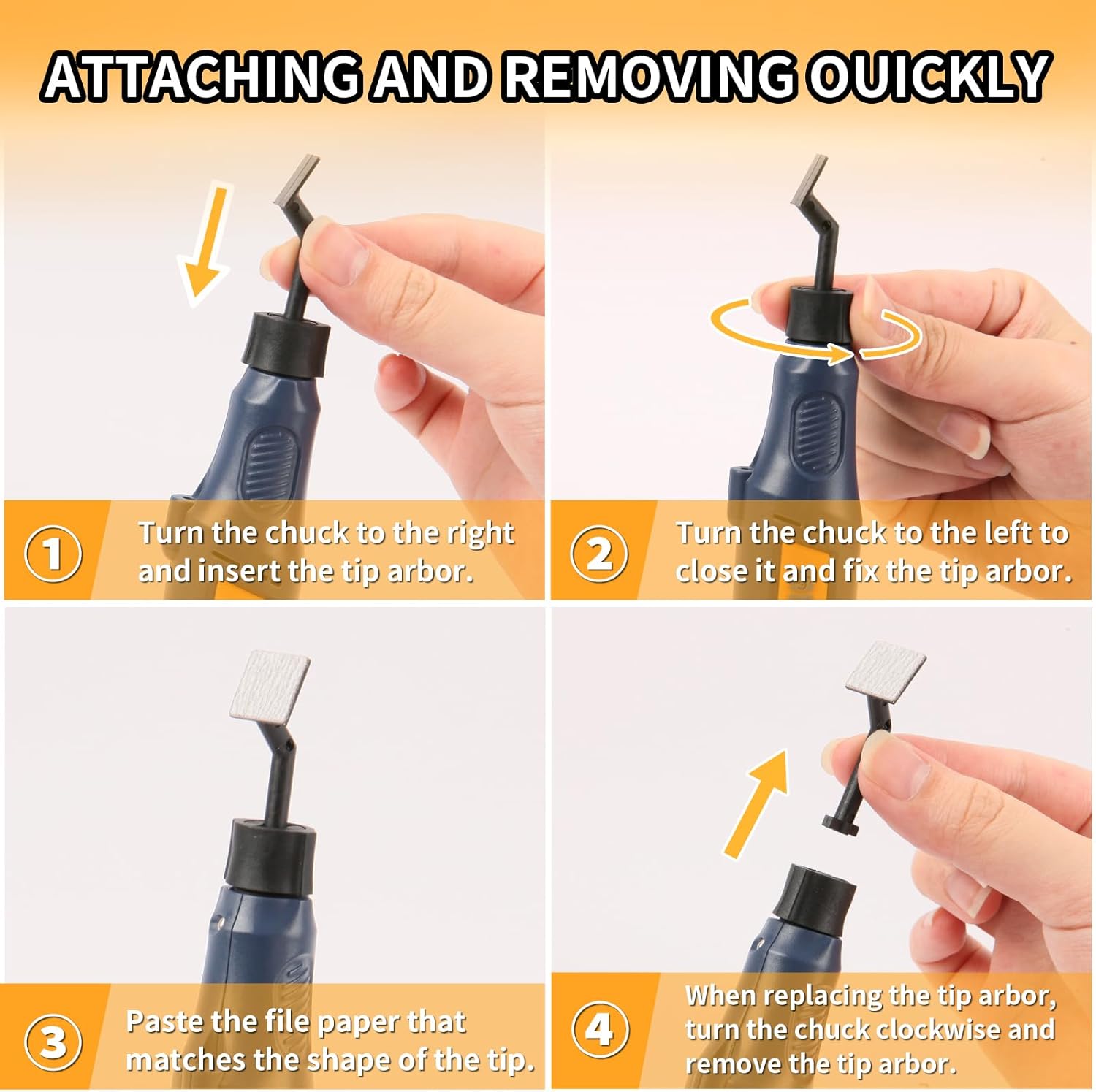 ATTACHING AND REMOVING OUICKLY

1 Turn the chuck to the right and insert the tip arbor.

2 Turn the chuck to the left to close it and fix the tip arbor.

3 Paste the file paper that matches the shape of the tip.

4 When replacing the tip arbor, turn the chuck clockwise and remove the tip arbor.