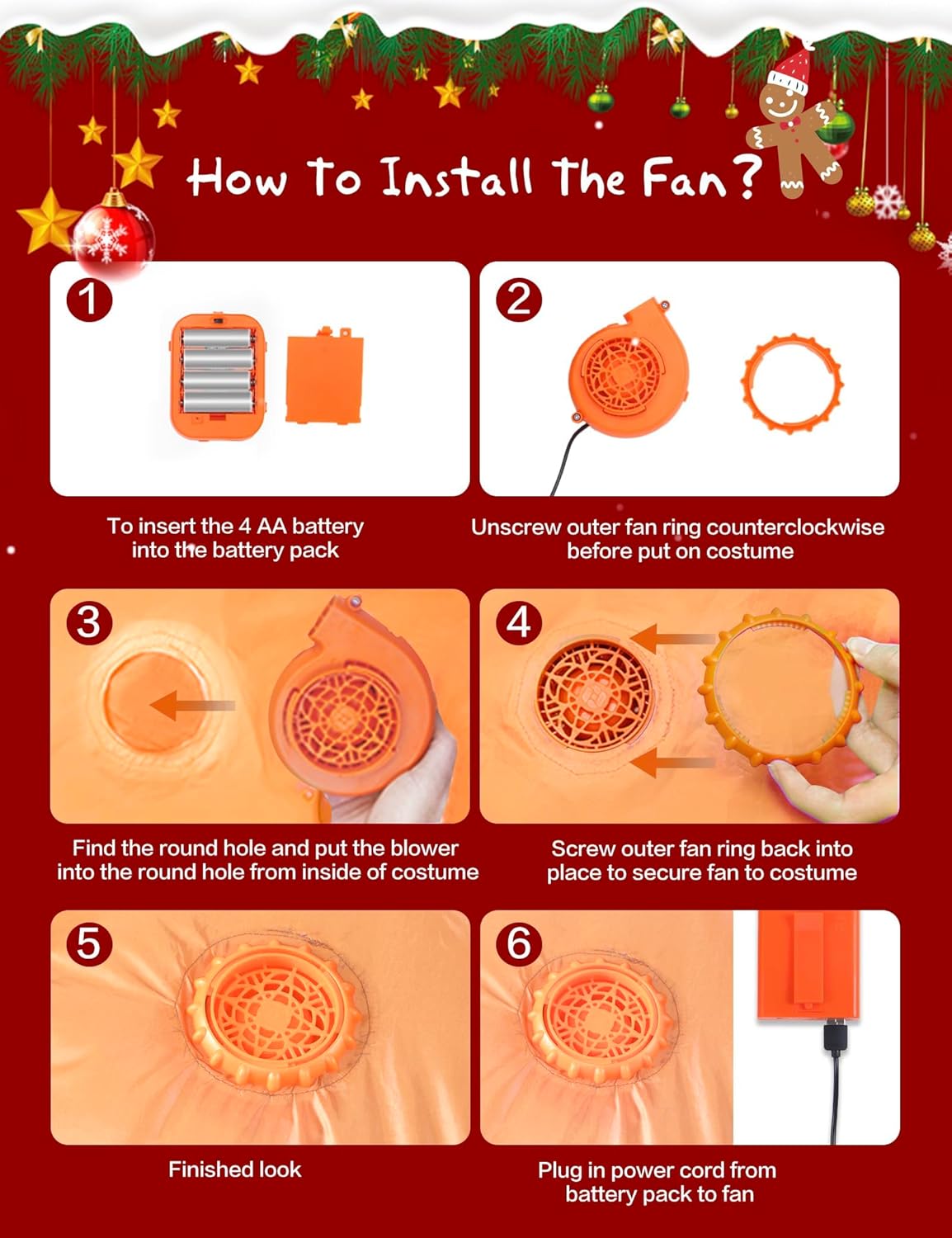 How To Install The Fan?

1

To insert the 4 AA battery into the battery pack

2

Unscrew outer fan ring counterclockwise before put on costume

3

Find the round hole and put the blower into the round hole from inside of costume

4

Screw outer fan ring back into place to secure fan to costume

5

Finished look

6

Plug in power cord from battery pack to fan