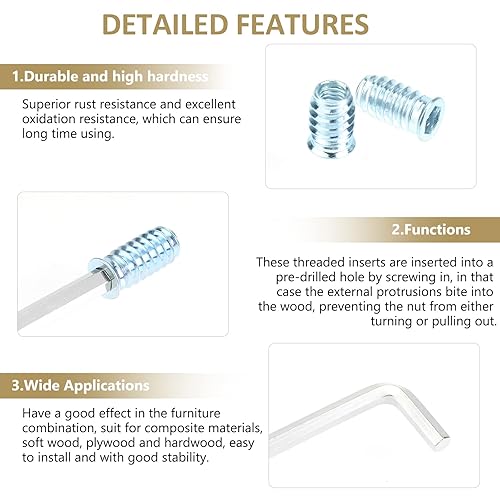 DETAILED FEATURES

1.Durable and high hardness

Superior rust resistance and excellent oxidation resistance, which can ensure long time using.

2.Functions

These threaded inserts are inserted into a pre-drilled hole by screwing in, in that case the external protrusions bite into the wood, preventing the nut from either turning or pulling out.

3.Wide Applications

Have a good effect in the furniture combination, suit for composite materials, soft wood, plywood and hardwood, easy to install and with good stability.