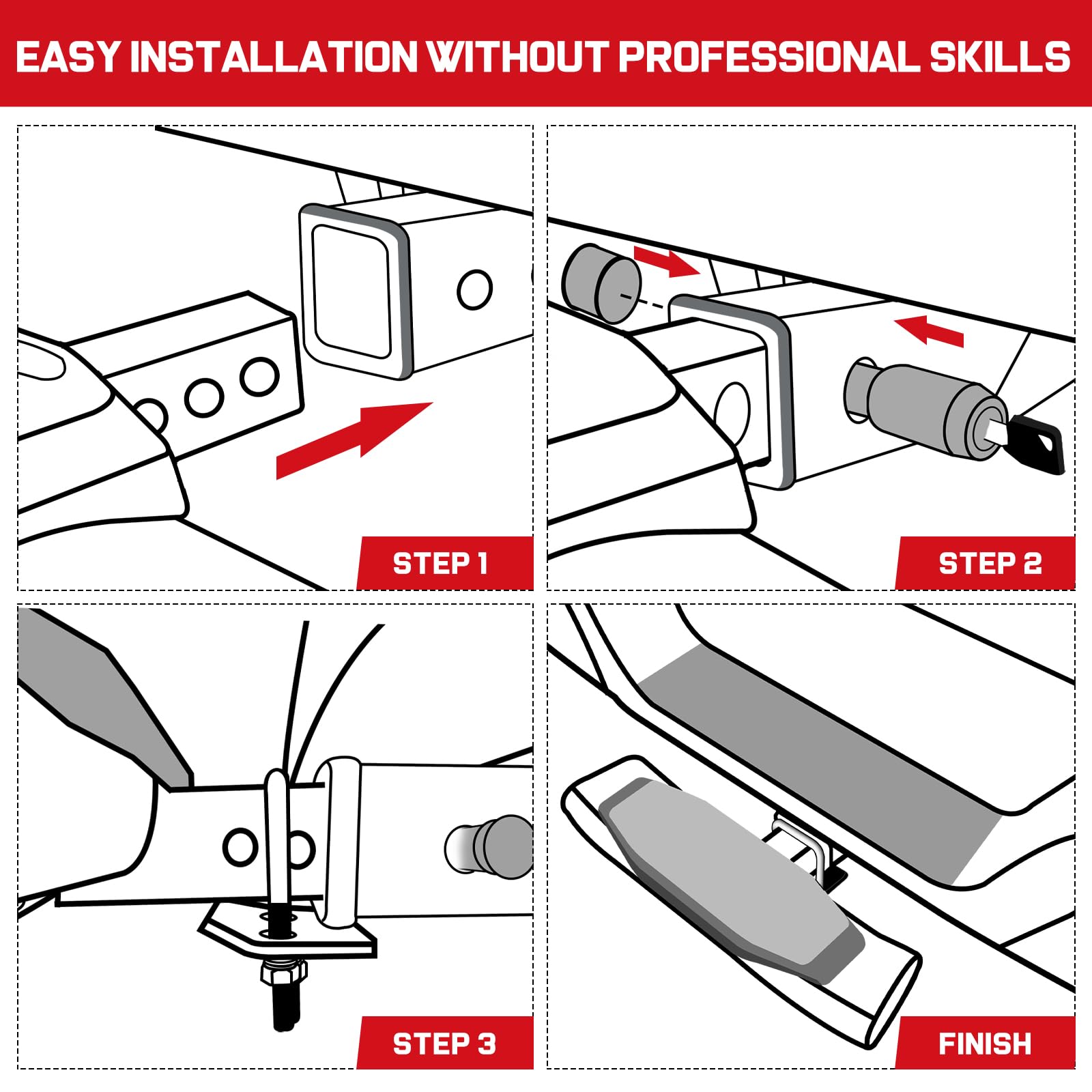 EASY INSTALLATION WITHOUT PROFESSIONAL SKILLS

STEP 1

STEP 2

STEP 3

FINISH