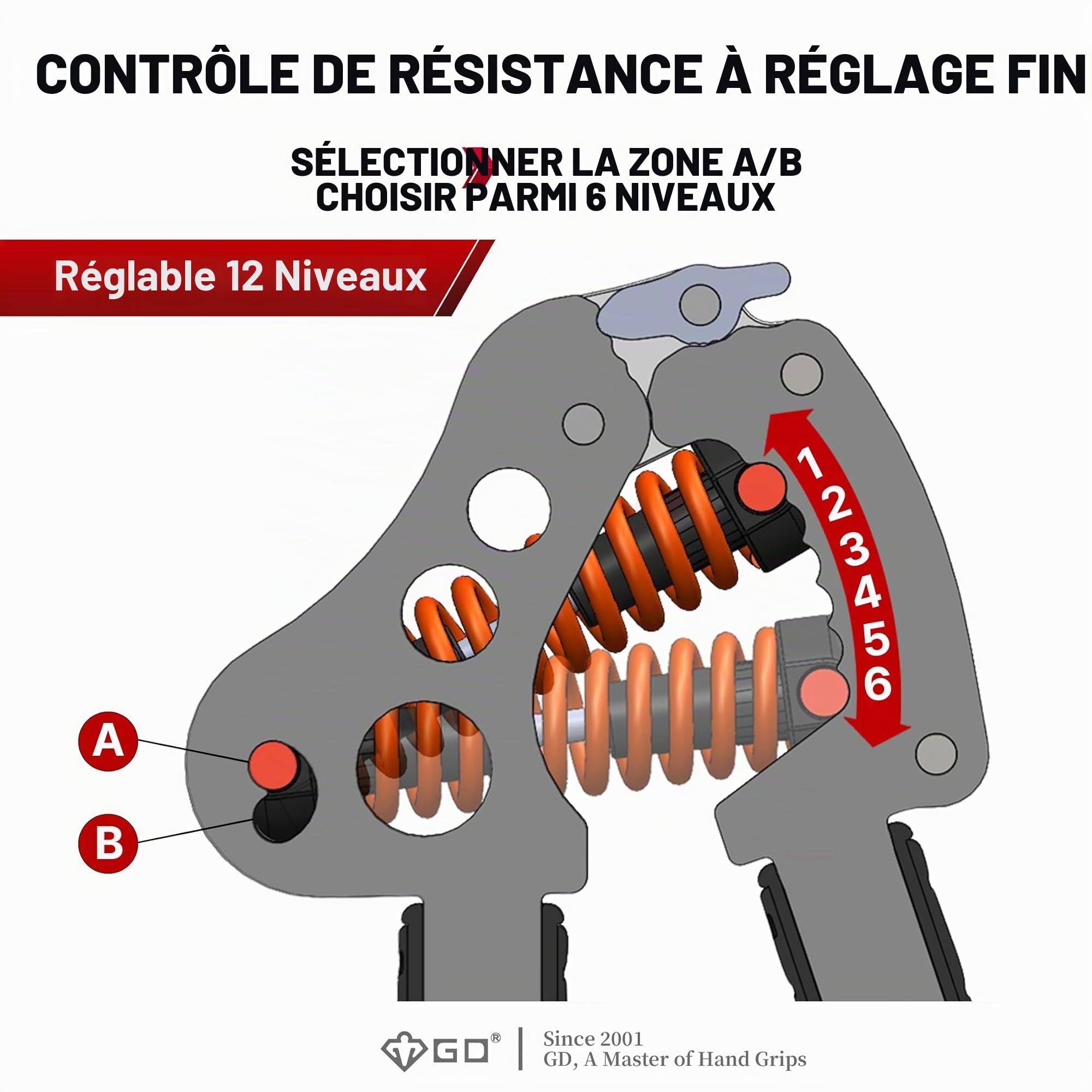 CONTRÔLE DE RÉSISTANCE À RÉGLAGE FIN

SÉLECTIONNER LA ZONE A/B
CHOISIR PARMI 6 NIVEAUX

Réglable 12 Niveaux

1
2
3
4
5
6

A
B

GD®
Since 2001
GD, A Master of Hand Grips