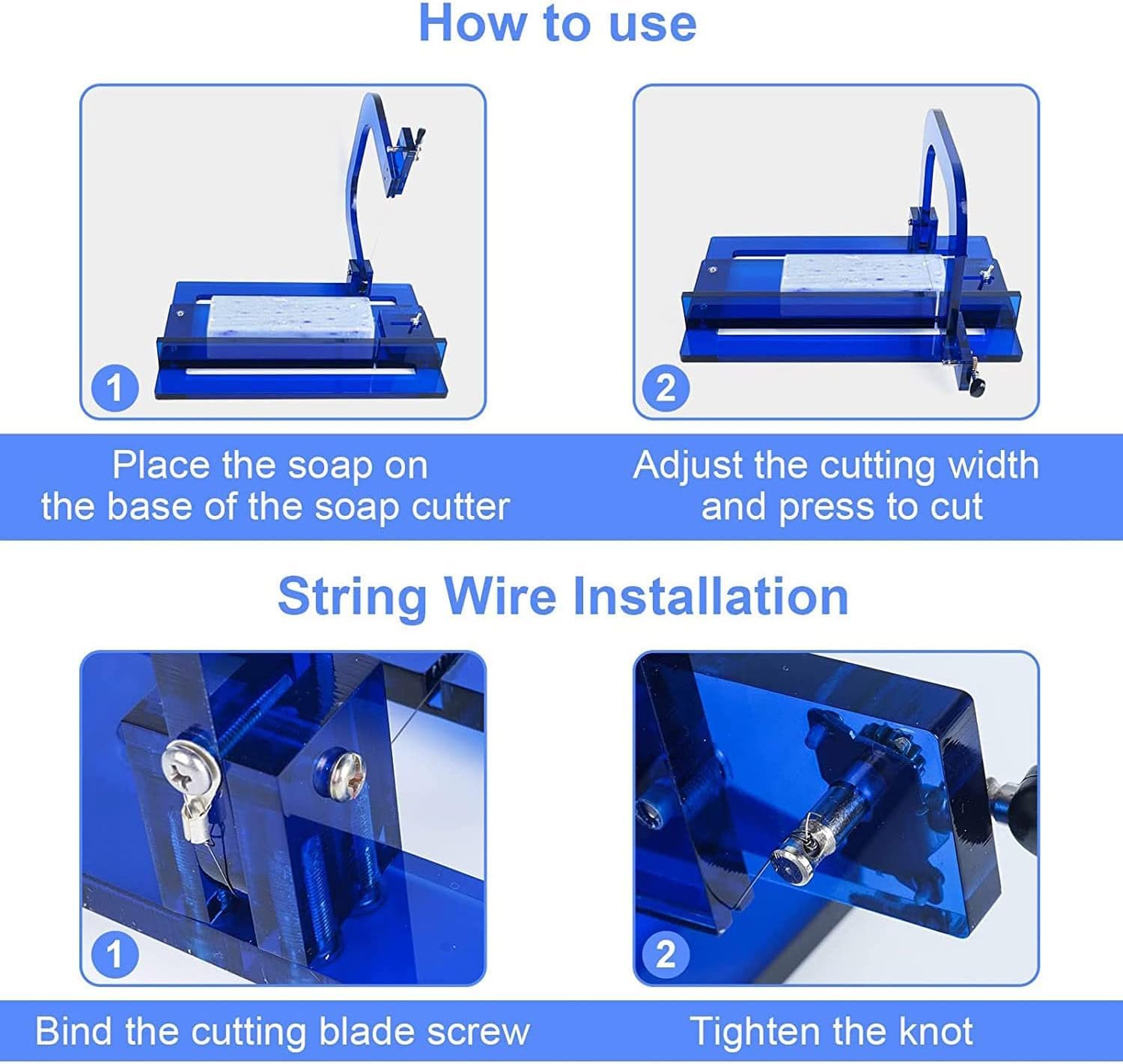 How to use

1

2

Place the soap on the base of the soap cutter

Adjust the cutting width and press to cut

String Wire Installation

1

2

Bind the cutting blade screw

Tighten the knot