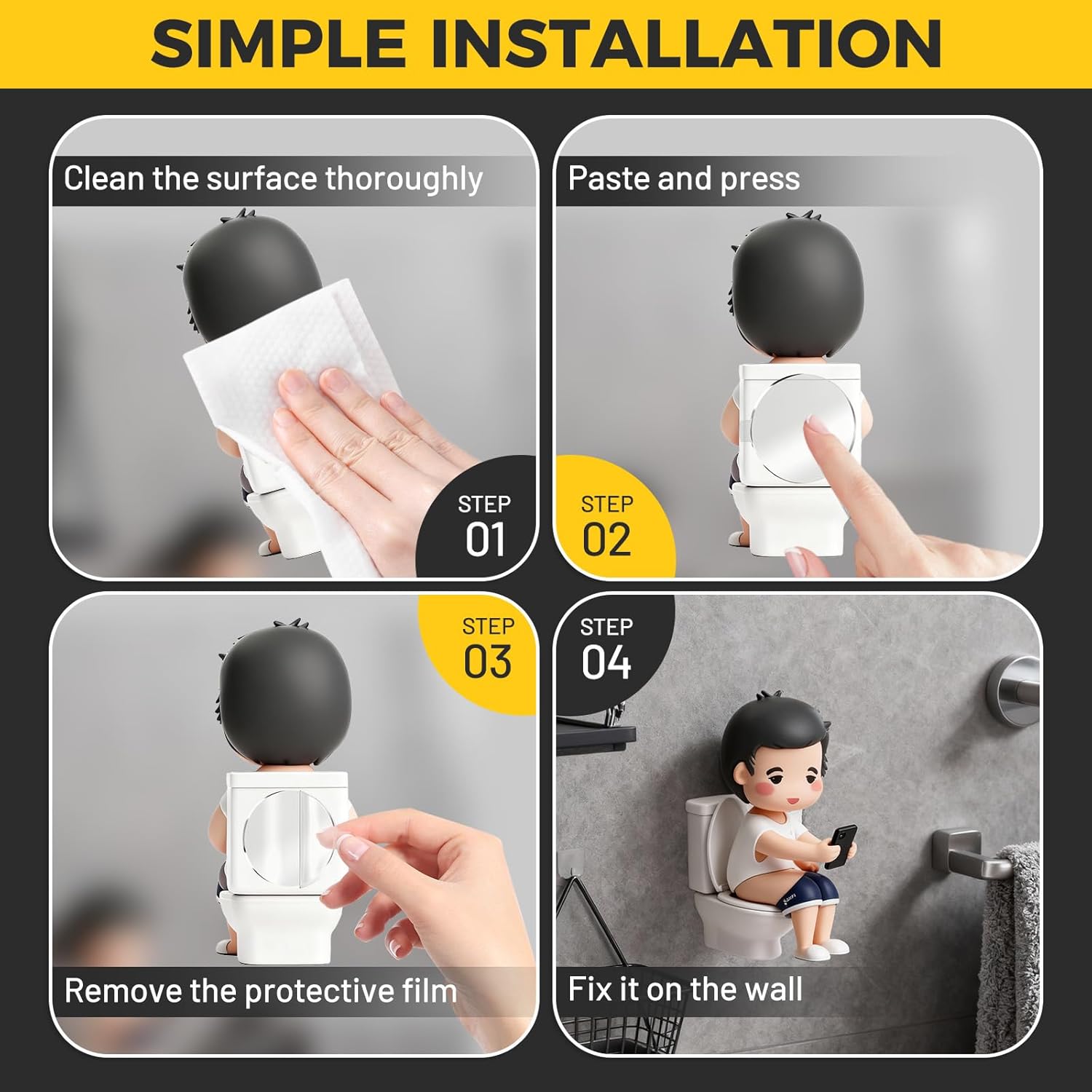 SIMPLE INSTALLATION

Clean the surface thoroughly

STEP 01

Paste and press

STEP 02

STEP 03

Remove the protective film

STEP 04

Fix it on the wall