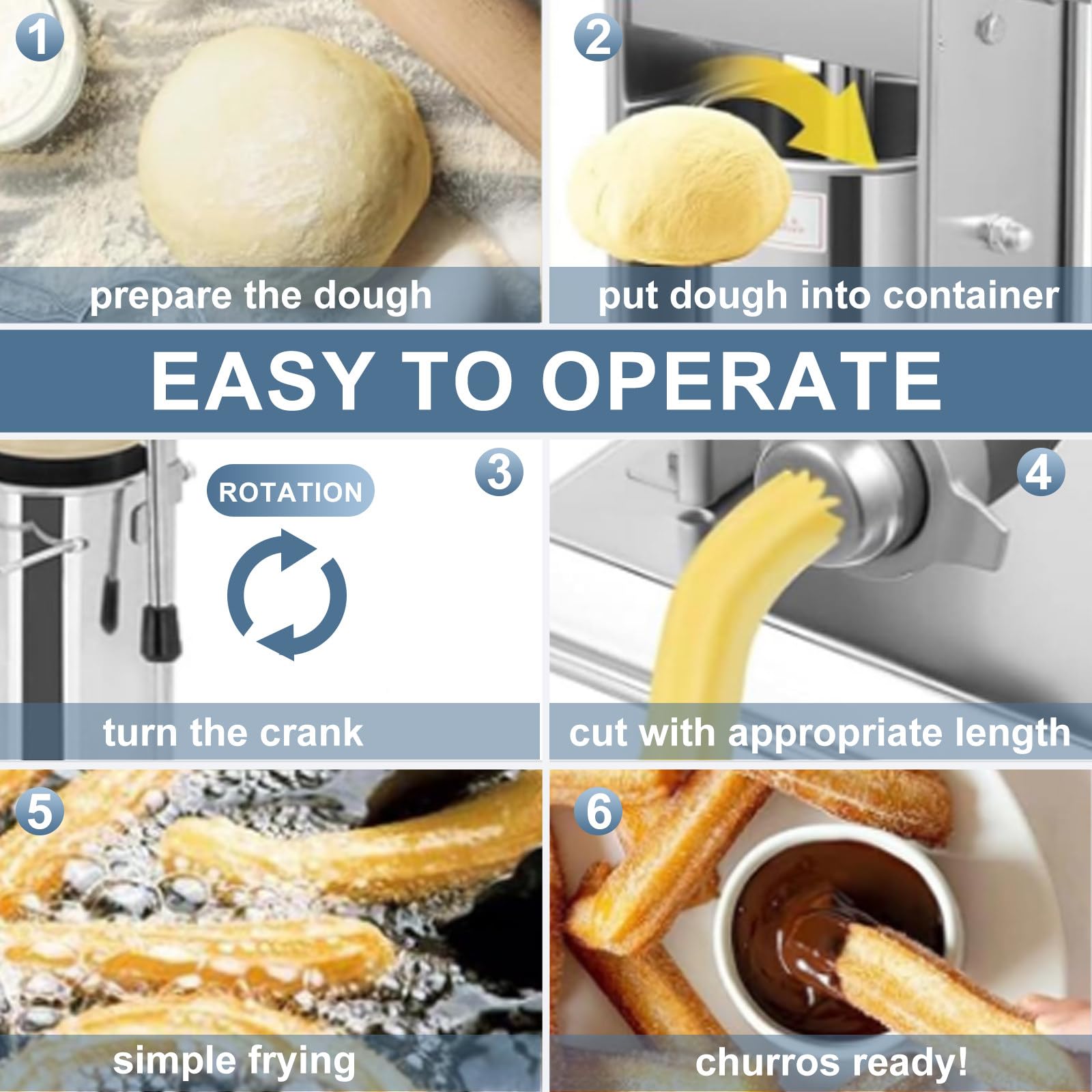 1
prepare the dough

2
put dough into container

EASY TO OPERATE

ROTATION
3
turn the crank

4
cut with appropriate length

5
simple frying

6
churros ready!