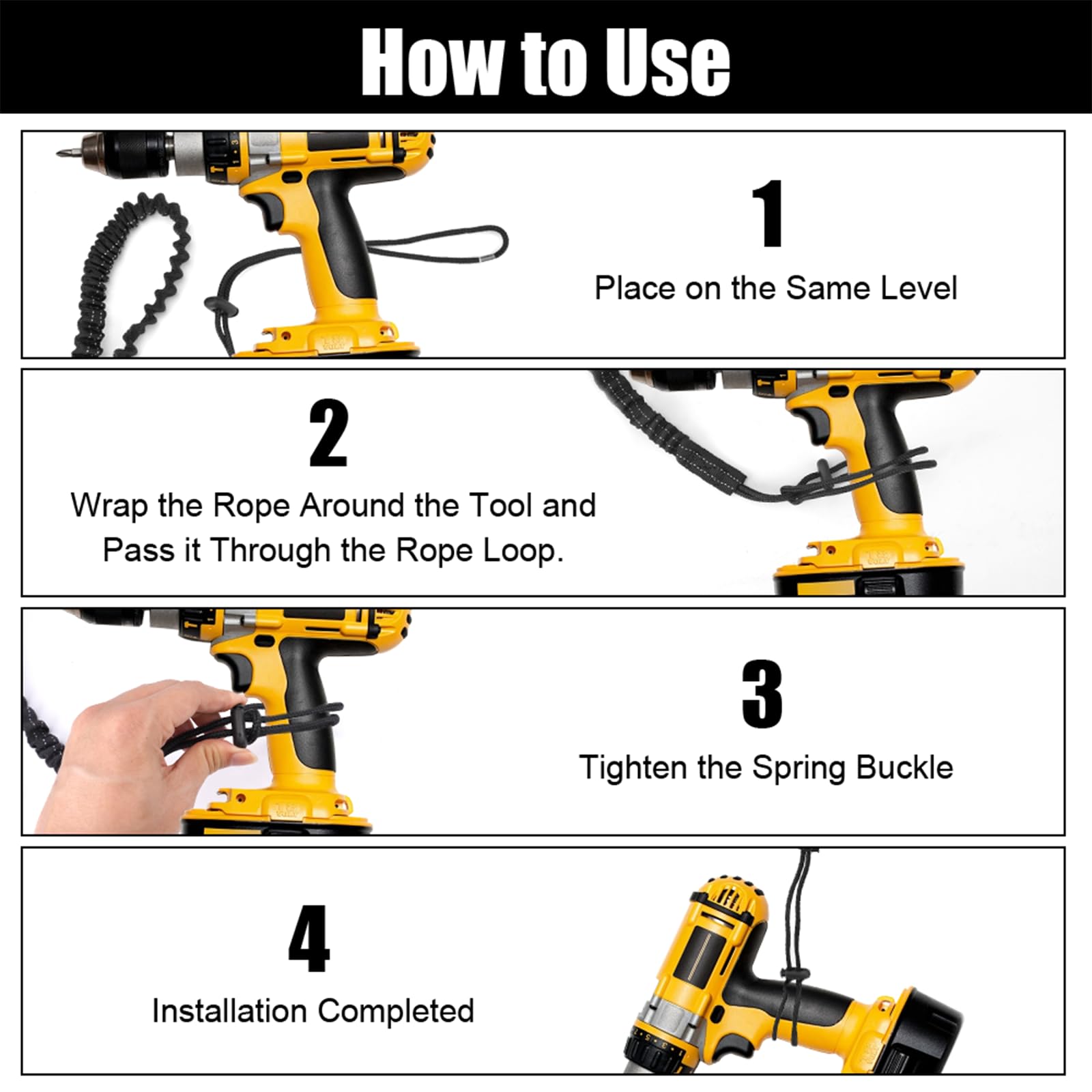 How to Use

1

Place on the Same Level

2

Wrap the Rope Around the Tool and Pass it Through the Rope Loop.

3

Tighten the Spring Buckle

4

Installation Completed