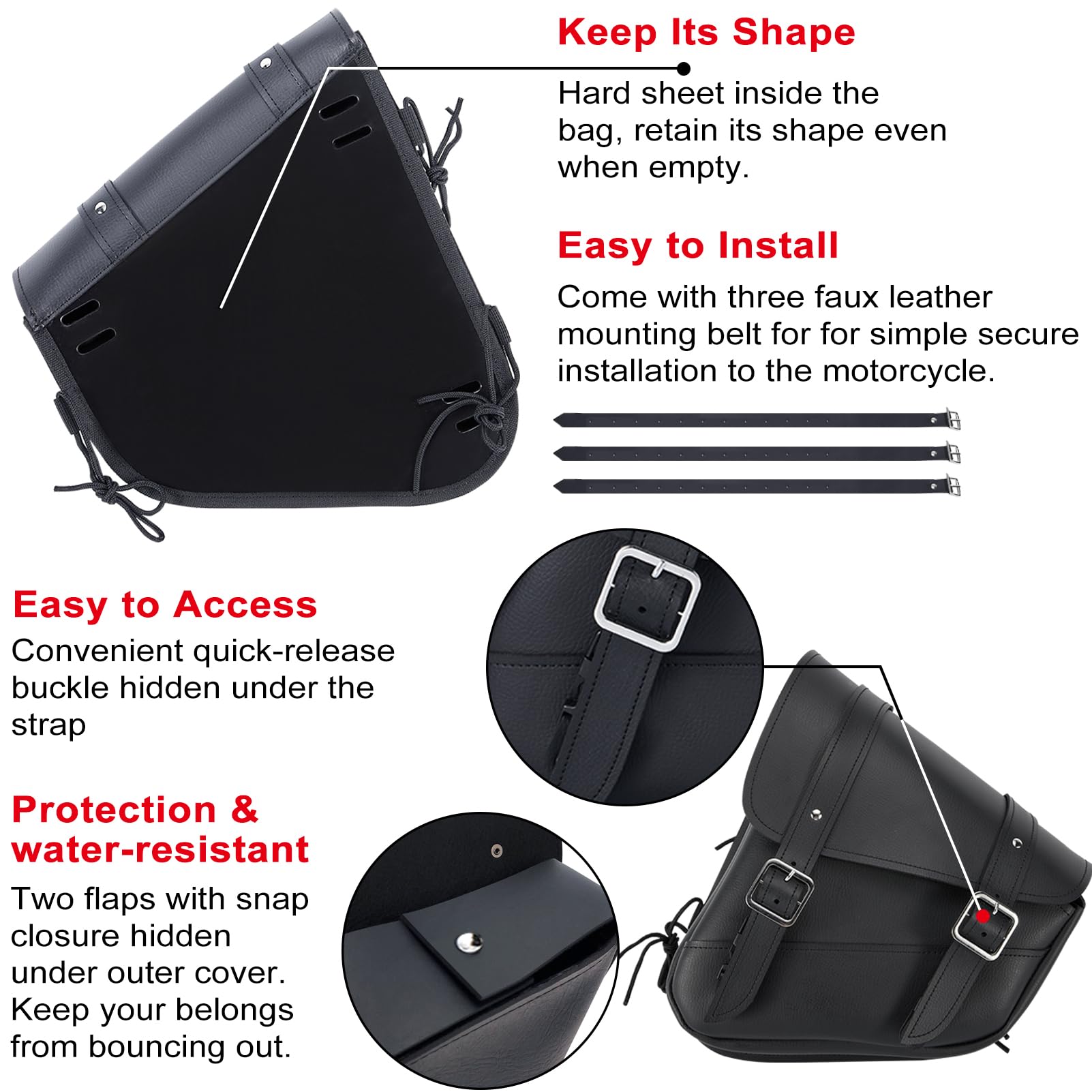 Keep Its Shape

Hard sheet inside the bag, retain its shape even when empty.

Easy to Install

Come with three faux leather mounting belt for for simple secure installation to the motorcycle.

Easy to Access

Convenient quick-release buckle hidden under the strap

Protection & water-resistant

Two flaps with snap closure hidden under outer cover. Keep your belongs from bouncing out.