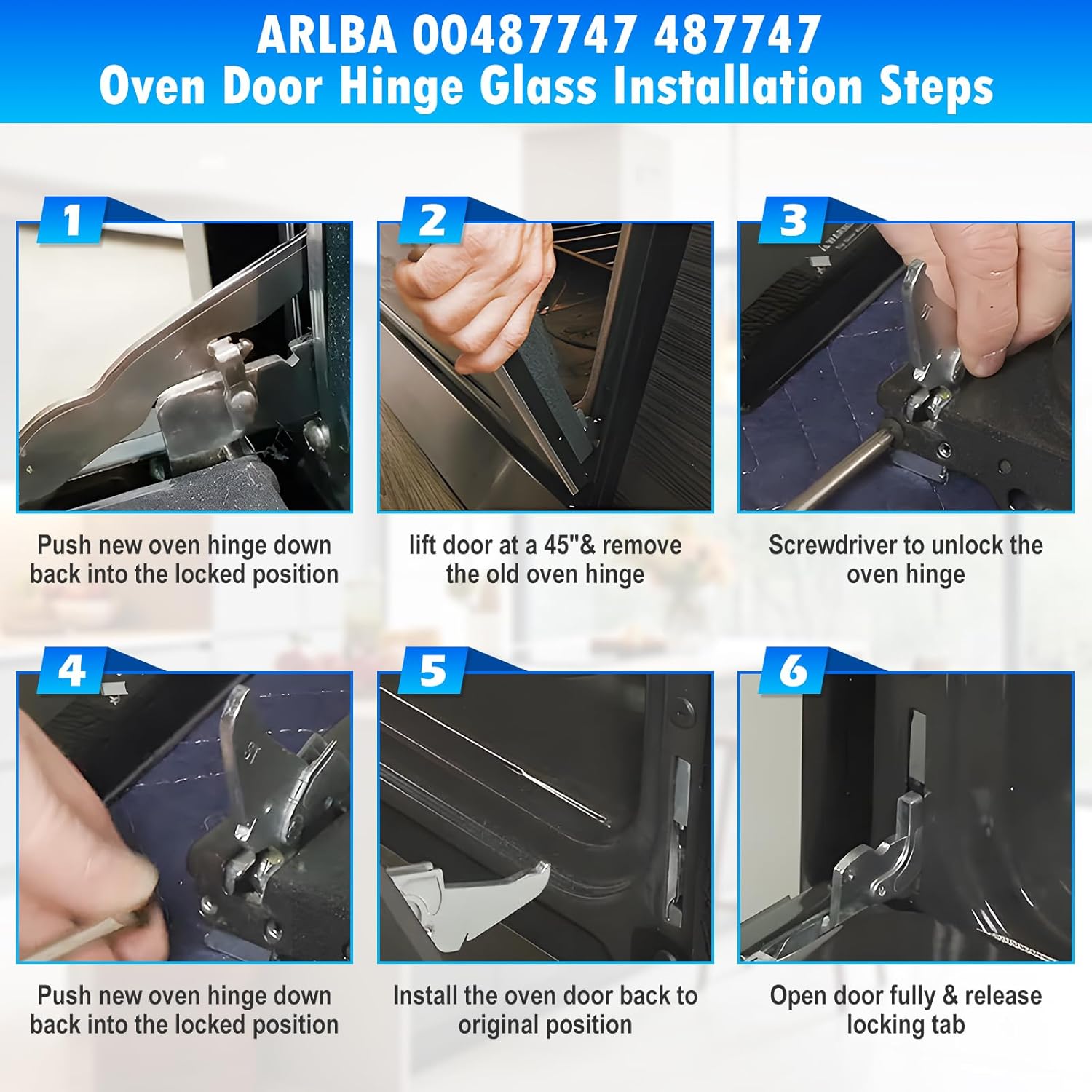 ARLBA 00487747 487747
Oven Door Hinge Glass Installation Steps

1
Push new oven hinge down back into the locked position

2
lift door at a 45"& remove the old oven hinge

3
Screwdriver to unlock the oven hinge

4
Push new oven hinge down back into the locked position

5
Install the oven door back to original position

6
Open door fully & release locking tab