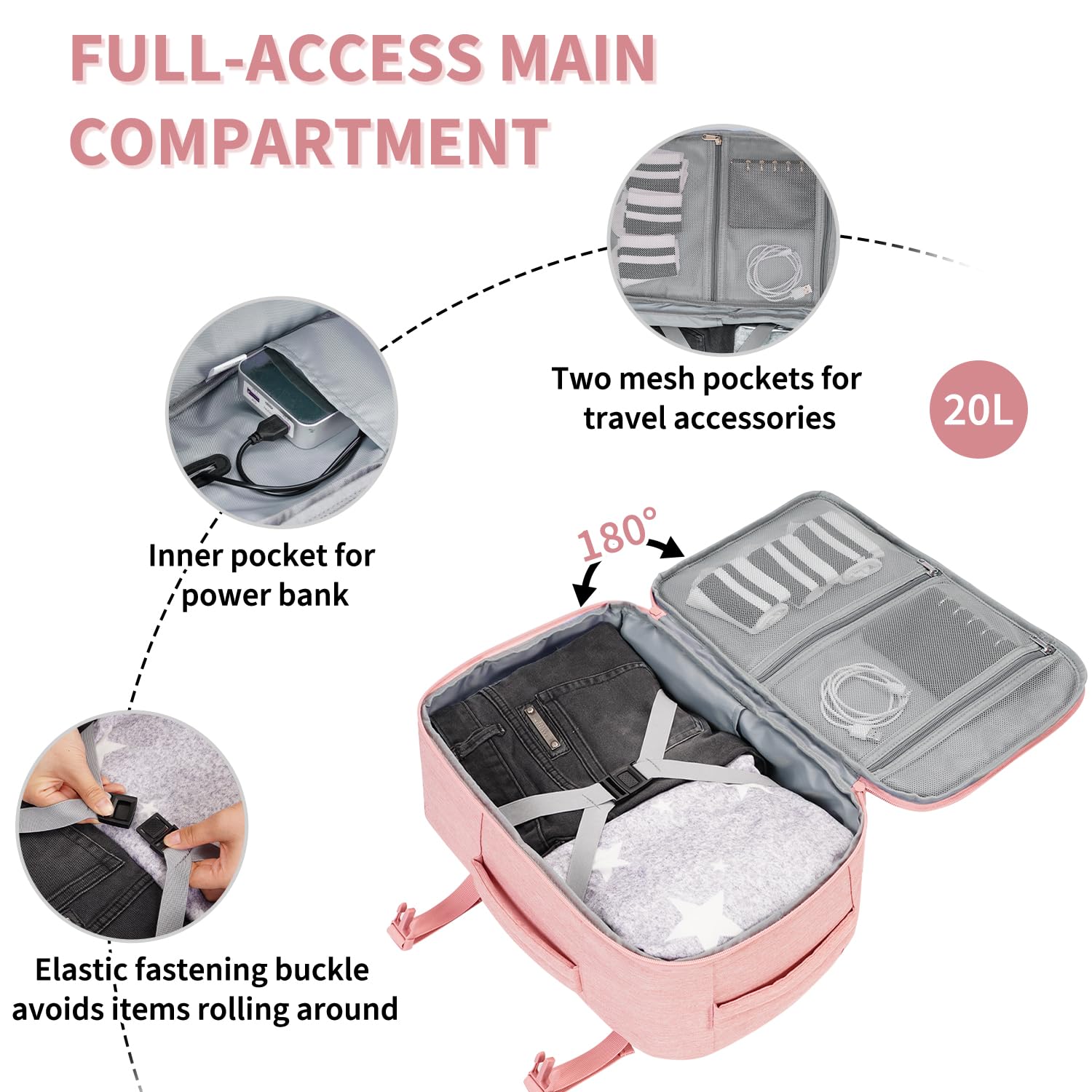 FULL-ACCESS MAIN COMPARTMENT

Two mesh pockets for travel accessories

20L

Inner pocket for power bank

180°

Elastic fastening buckle avoids items rolling around