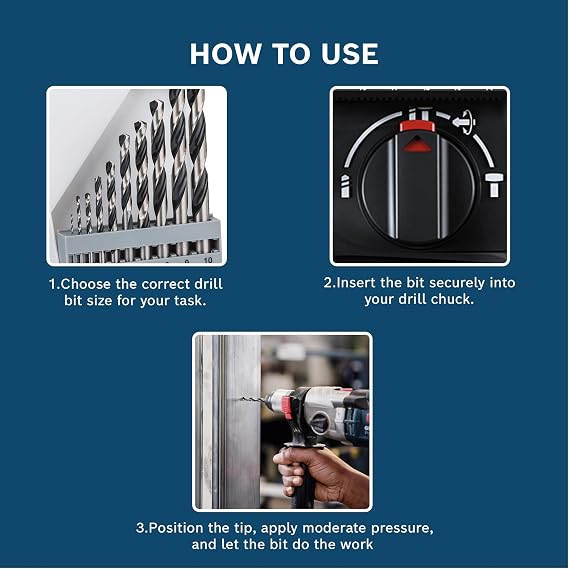 HOW TO USE

9 10

1.Choose the correct drill bit size for your task.

2.Insert the bit securely into your drill chuck.

3.Position the tip, apply moderate pressure, and let the bit do the work