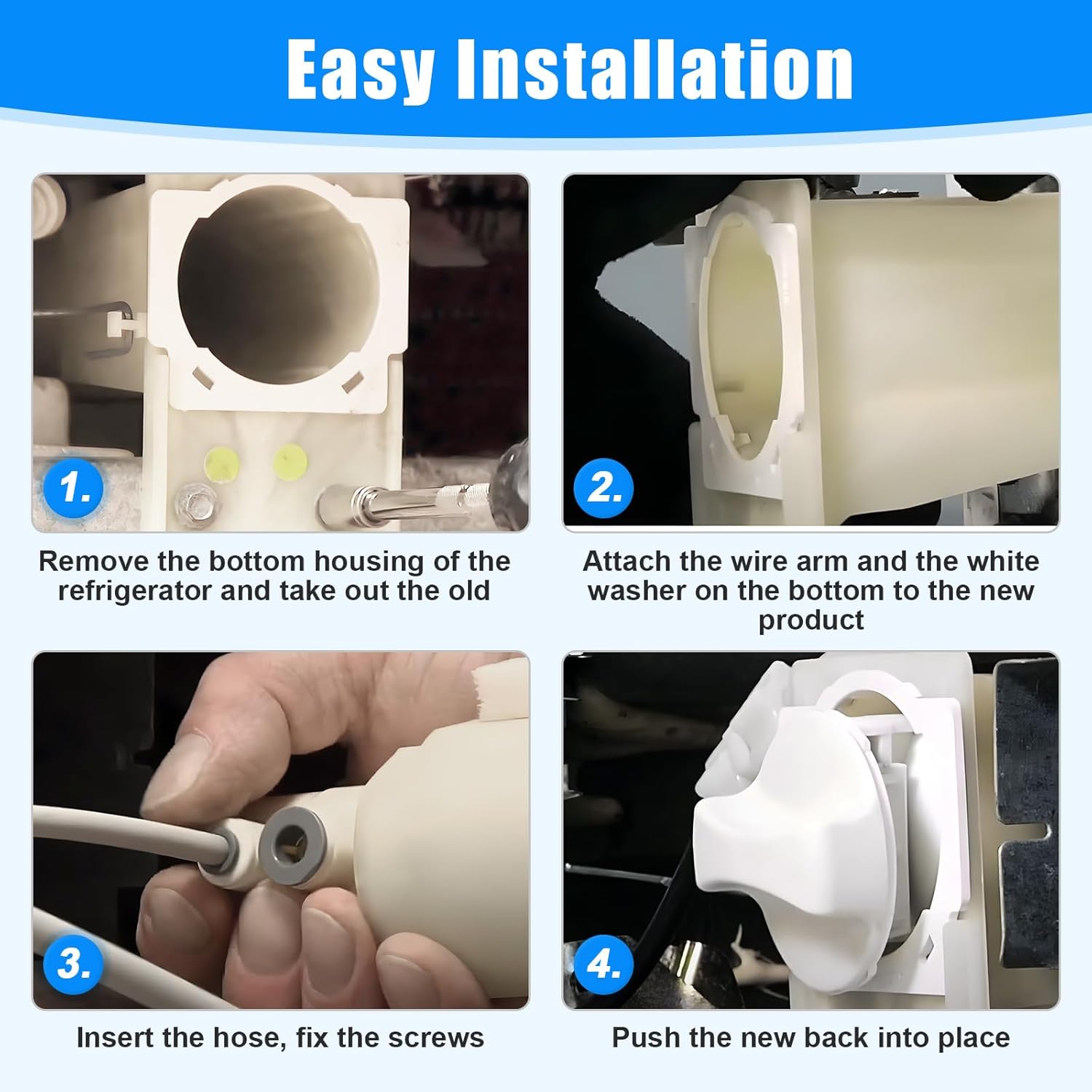 Easy Installation

1.

Remove the bottom housing of the refrigerator and take out the old

2.

Attach the wire arm and the white washer on the bottom to the new product

3.

Insert the hose, fix the screws

4.

Push the new back into place