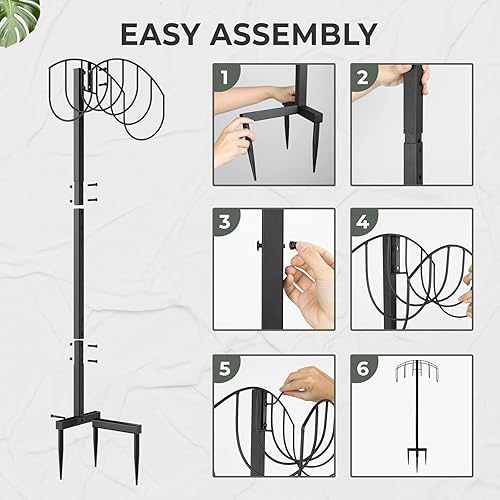 EASY ASSEMBLY

1

2

3

4

5

6