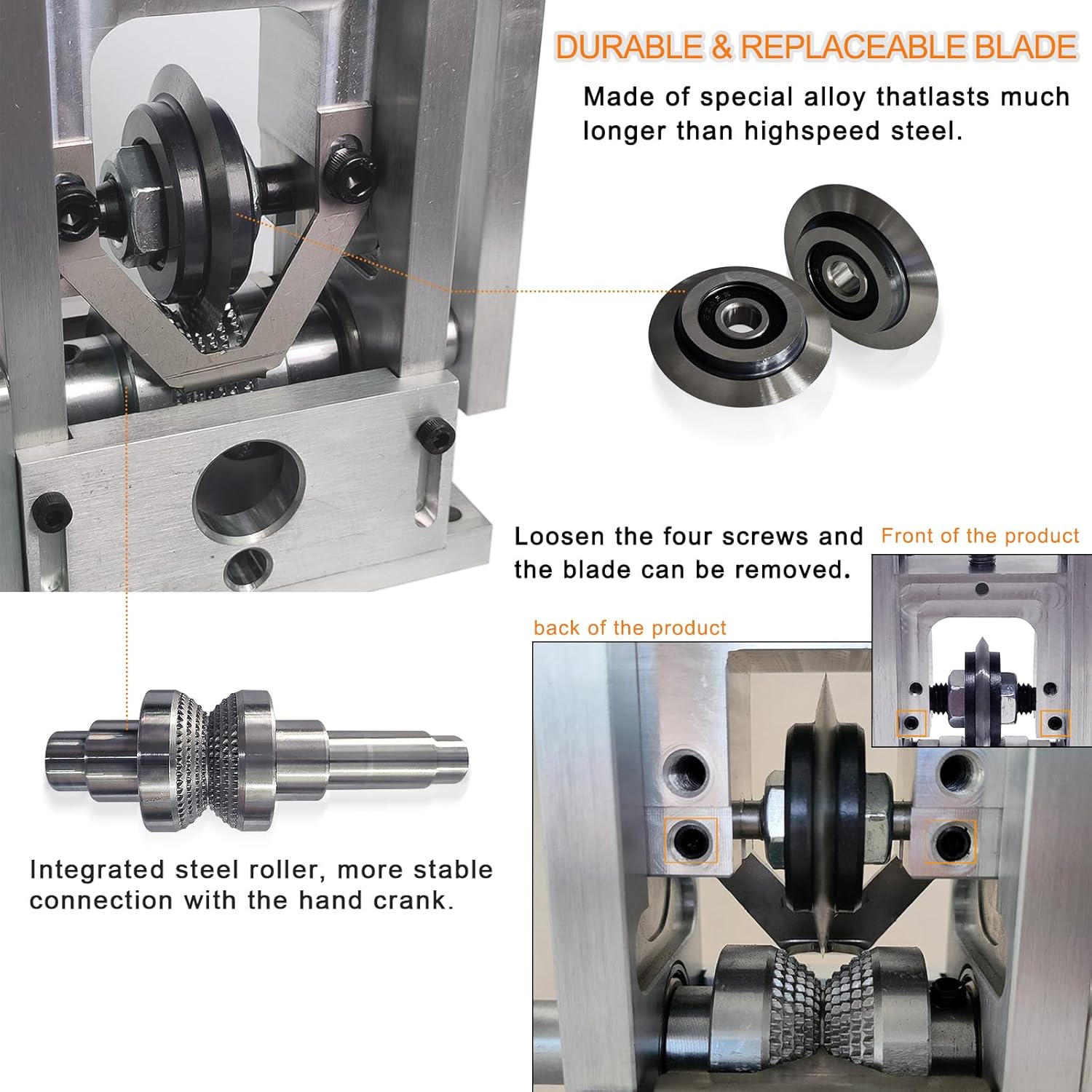 DURABLE & REPLACEABLE BLADE

Made of special alloy thatlasts much longer than highspeed steel.

Loosen the four screws and the blade can be removed.

Front of the product

back of the product

Integrated steel roller, more stable connection with the hand crank.