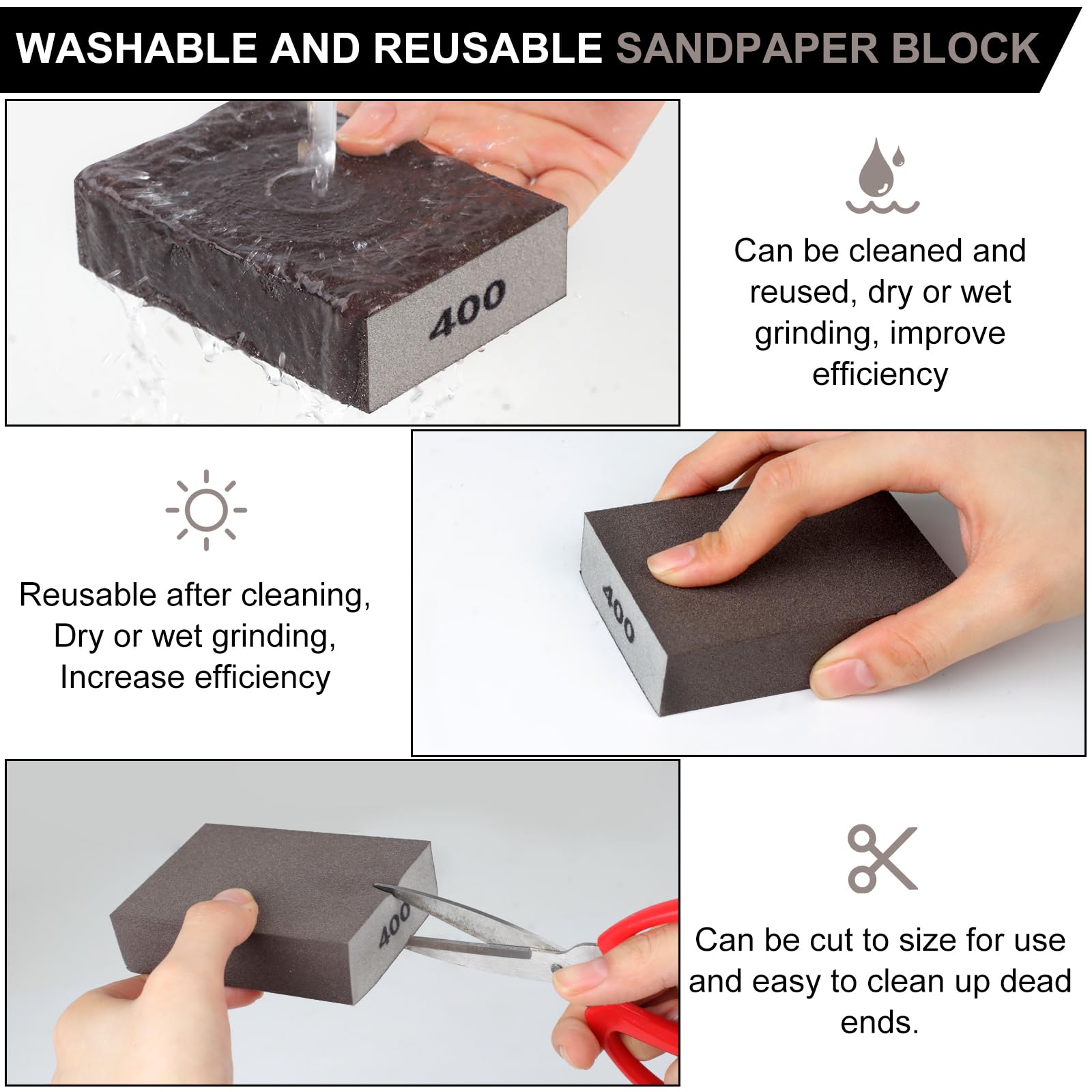 WASHABLE AND REUSABLE SANDPAPER BLOCK

400

Can be cleaned and reused, dry or wet grinding, improve efficiency

Reusable after cleaning, Dry or wet grinding, Increase efficiency

400

400

Can be cut to size for use and easy to clean up dead ends.