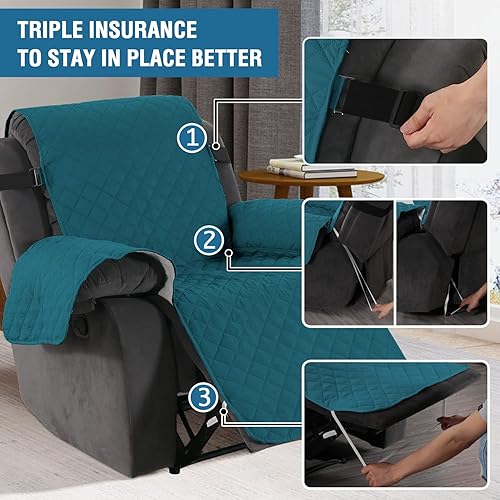 TRIPLE INSURANCE
TO STAY IN PLACE BETTER

1

2

3