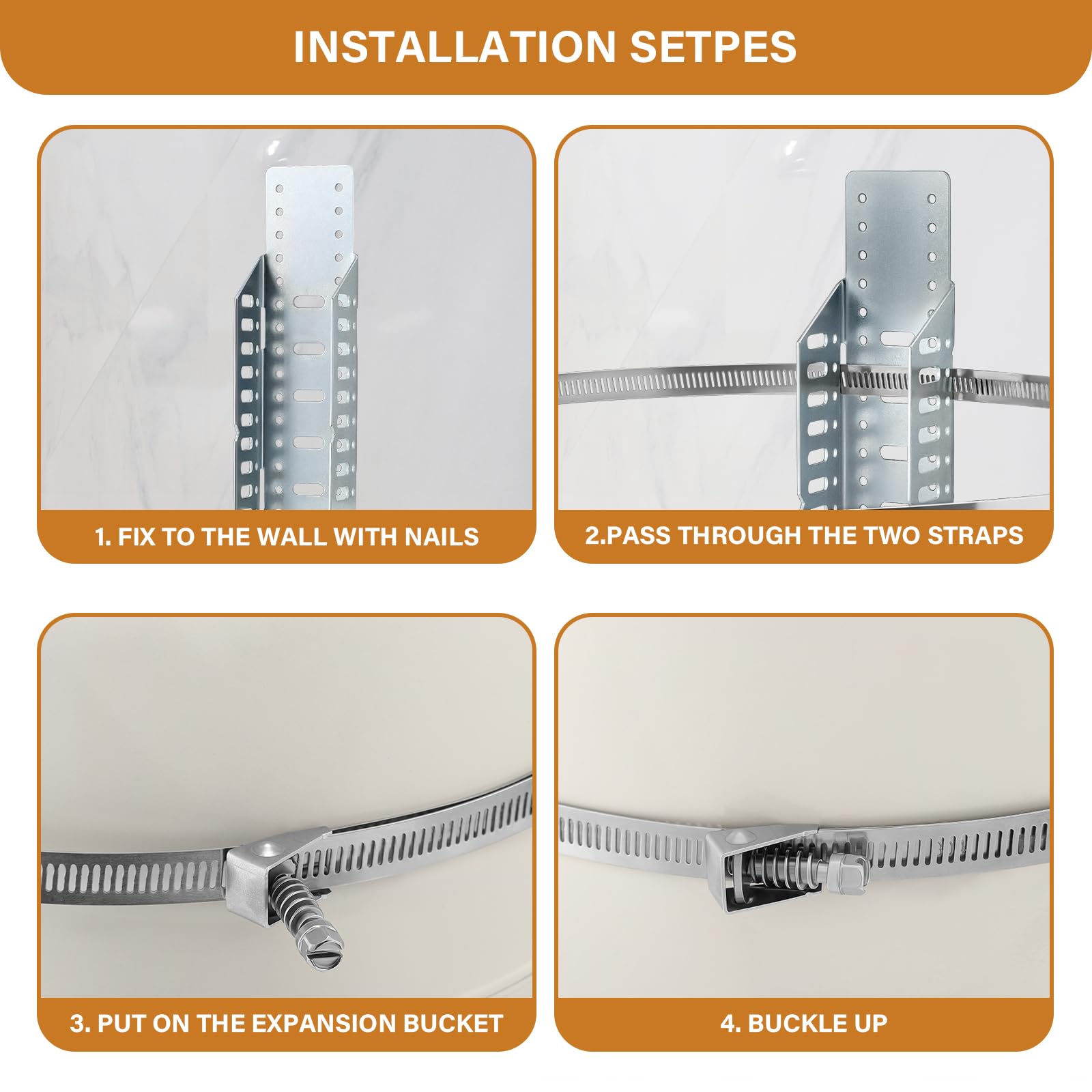 INSTALLATION SETPES

1. FIX TO THE WALL WITH NAILS

2.PASS THROUGH THE TWO STRAPS

3. PUT ON THE EXPANSION BUCKET

4. BUCKLE UP