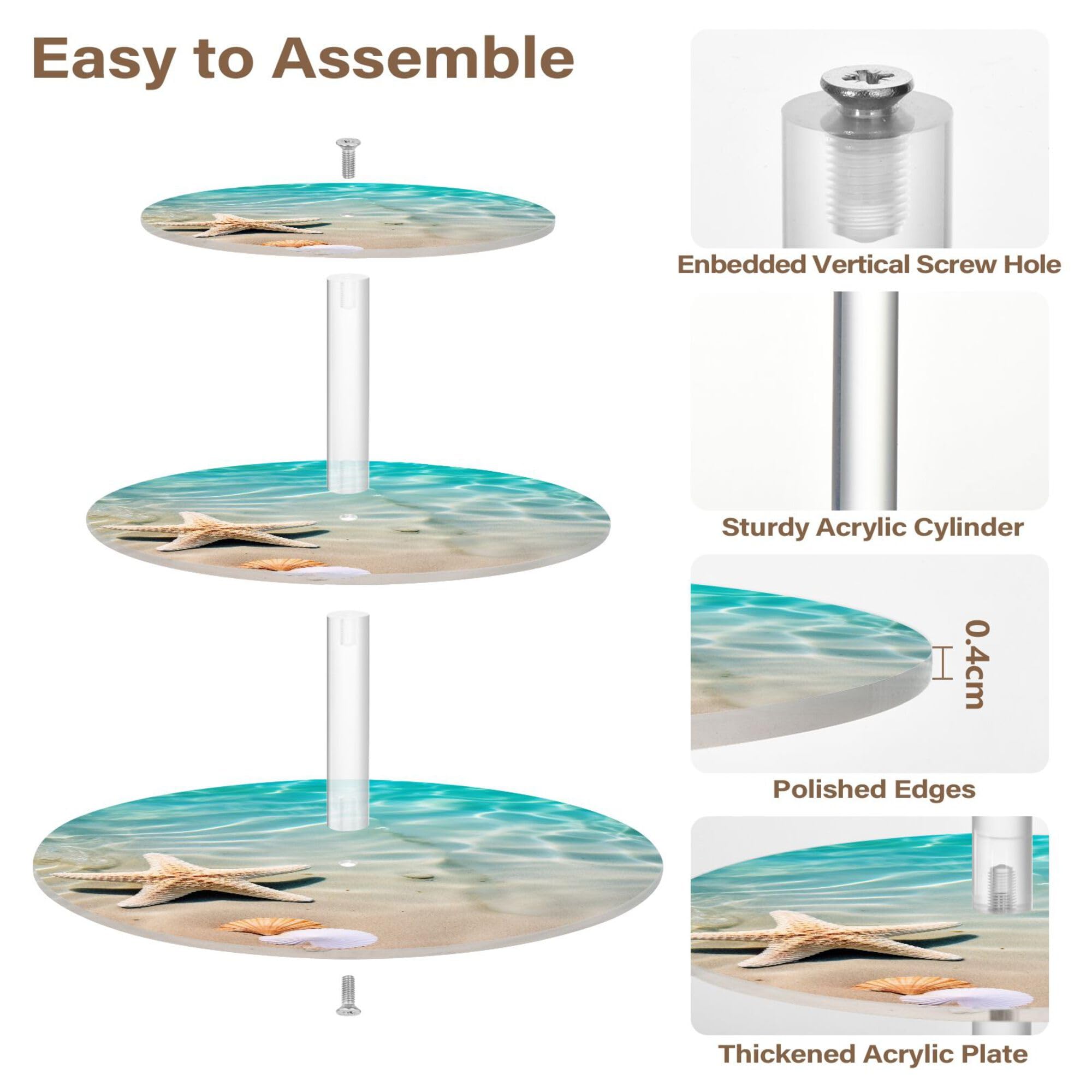 Easy to Assemble

Enbedded Vertical Screw Hole

Sturdy Acrylic Cylinder

0.4cm

Polished Edges

Thickened Acrylic Plate