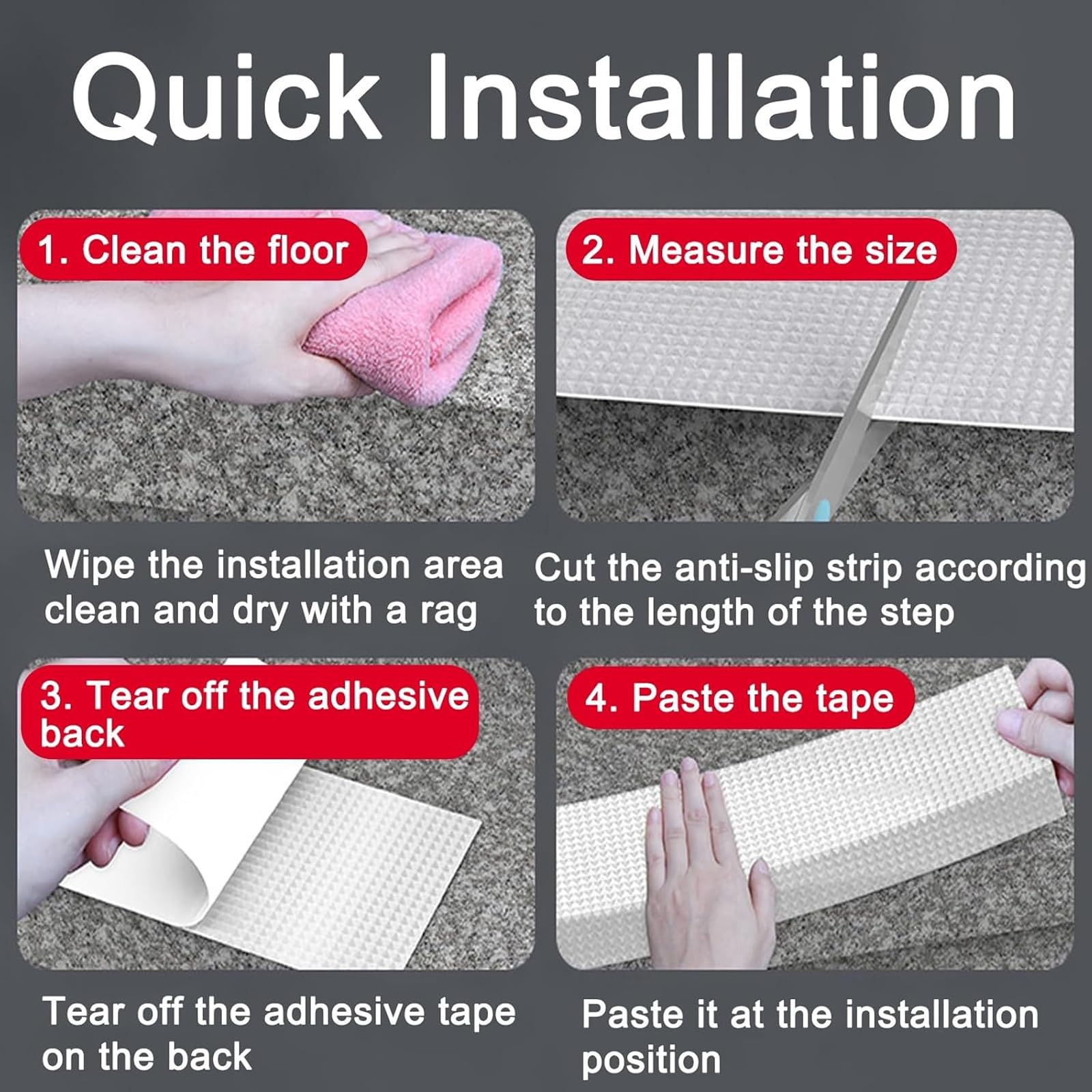 Quick Installation

1. Clean the floor

Wipe the installation area clean and dry with a rag

2. Measure the size

Cut the anti-slip strip according to the length of the step

3. Tear off the adhesive back

Tear off the adhesive tape on the back

4. Paste the tape

Paste it at the installation position