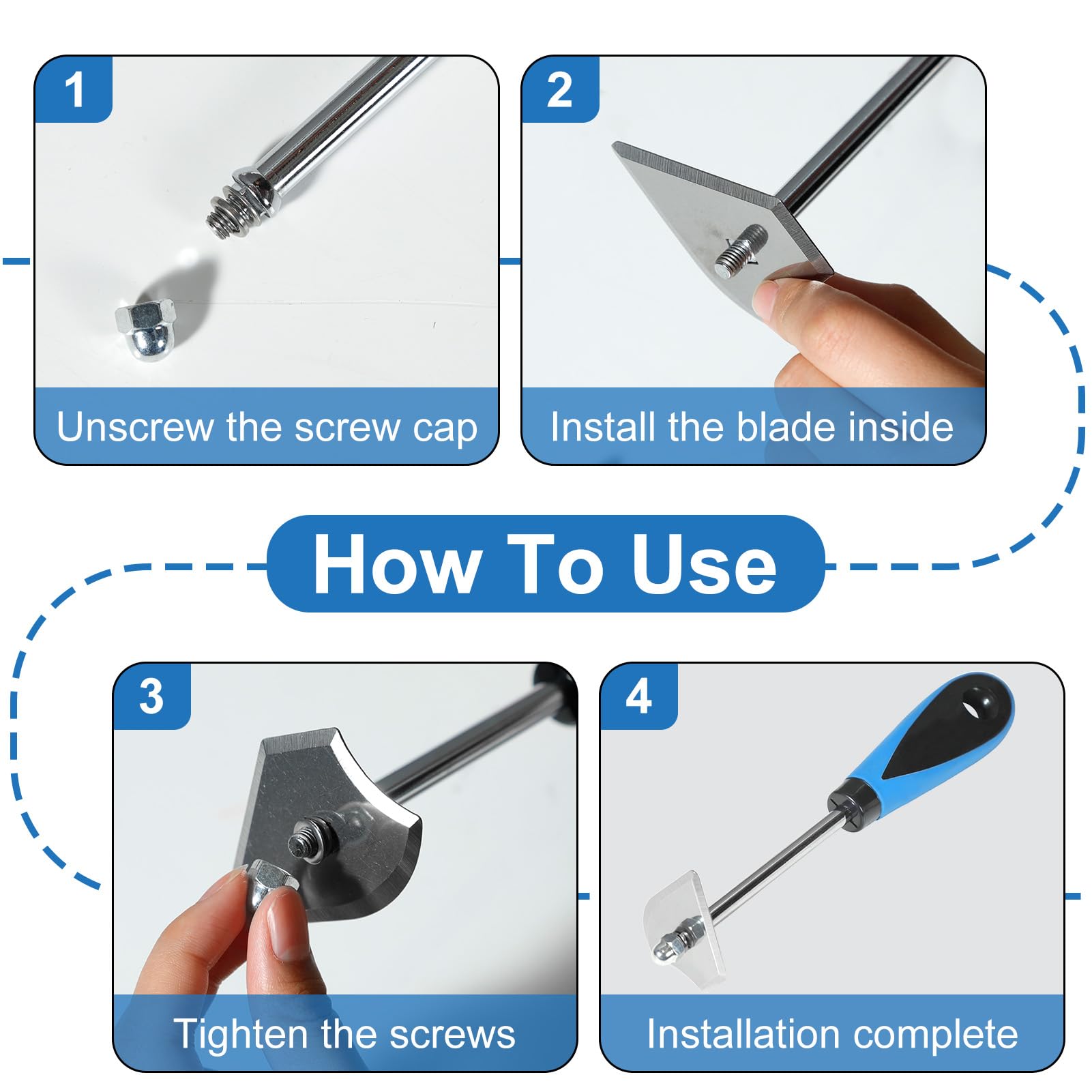 1
Unscrew the screw cap

2
Install the blade inside

How To Use

3
Tighten the screws

4
Installation complete