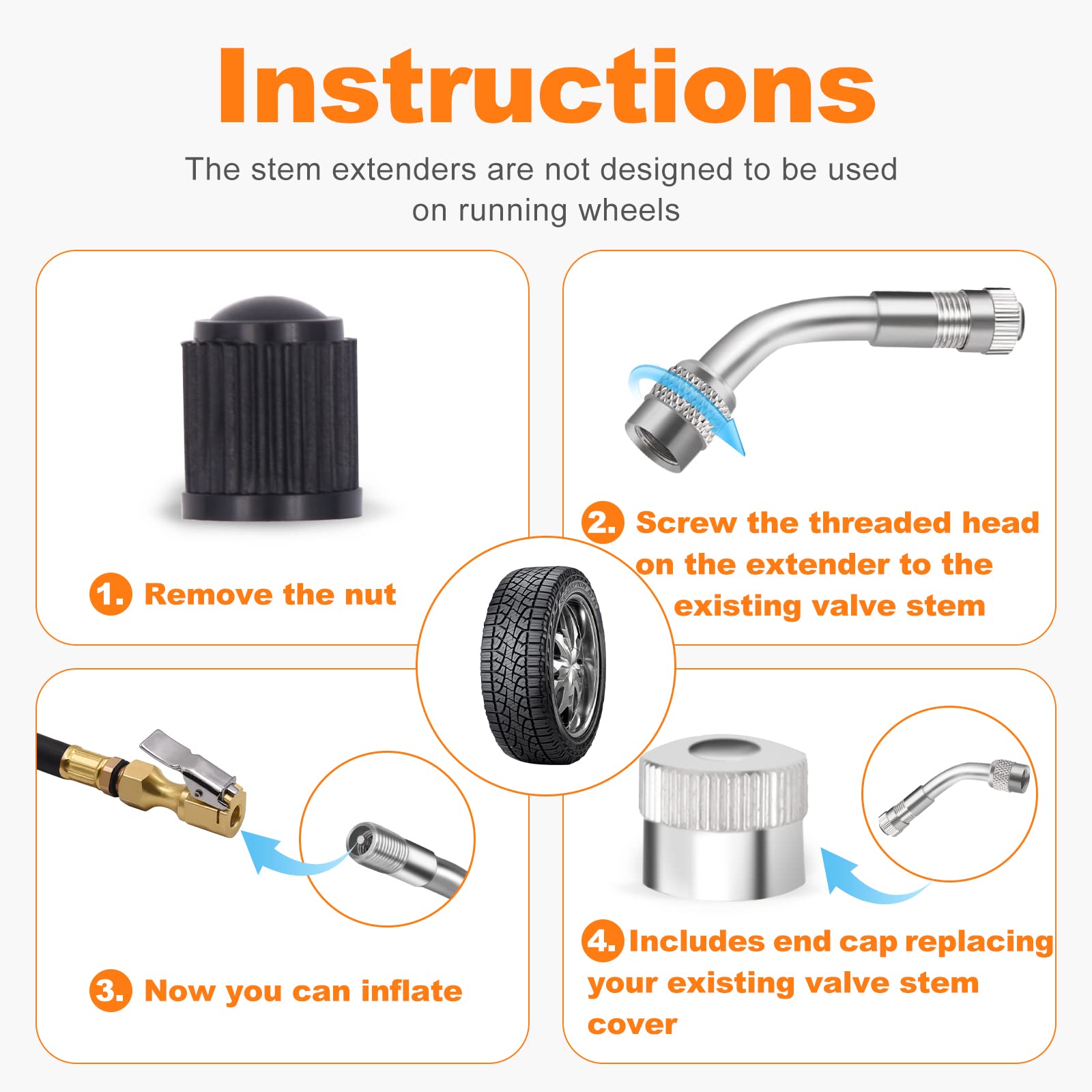 Instructions

The stem extenders are not designed to be used on running wheels

1. Remove the nut

2. Screw the threaded head on the extender to the existing valve stem

3. Now you can inflate

4. Includes end cap replacing your existing valve stem cover