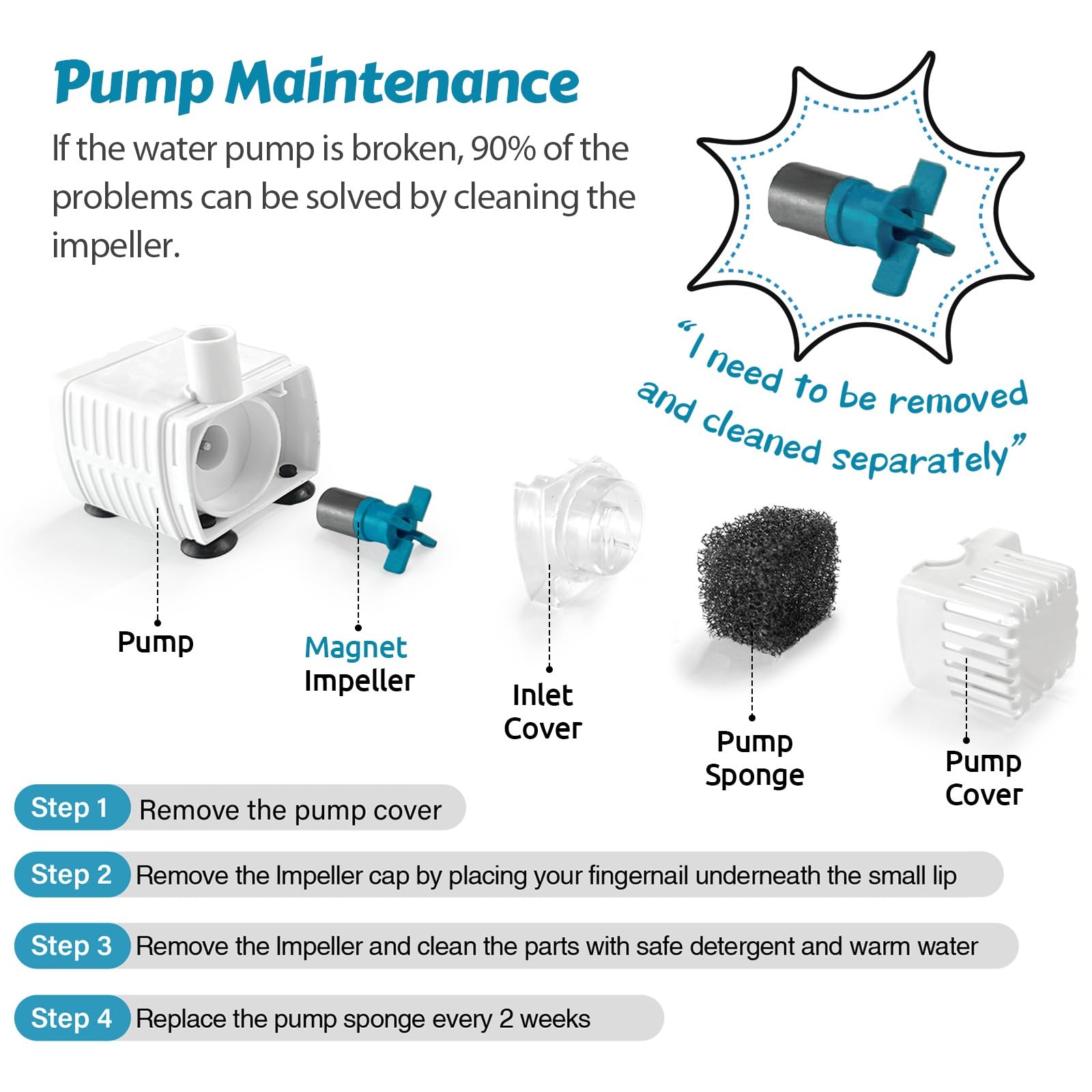 Pump Maintenance

If the water pump is broken, 90% of the problems can be solved by cleaning the impeller.

"I need to be removed and cleaned separately"

Pump

Magnet Impeller

Inlet Cover

Pump Sponge

Pump Cover

Step 1 Remove the pump cover

Step 2 Remove the Impeller cap by placing your fingernail underneath the small lip

Step 3 Remove the Impeller and clean the parts with safe detergent and warm water

Step 4 Replace the pump sponge every 2 weeks