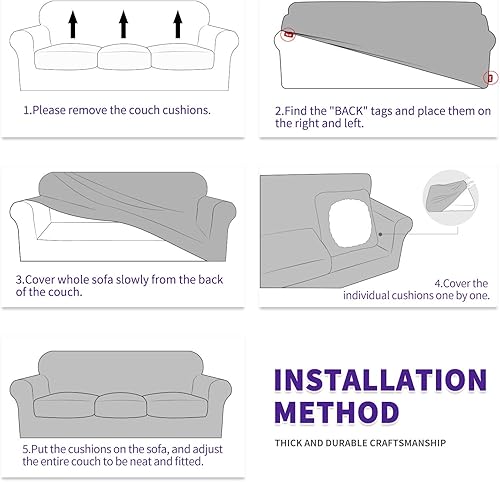 1.Please remove the couch cushions.

2.Find the "BACK" tags and place them on the right and left.

3.Cover whole sofa slowly from the back of the couch.

4.Cover the individual cushions one by one.

5.Put the cushions on the sofa, and adjust the entire couch to be neat and fitted.

INSTALLATION METHOD

THICK AND DURABLE CRAFTSMANSHIP