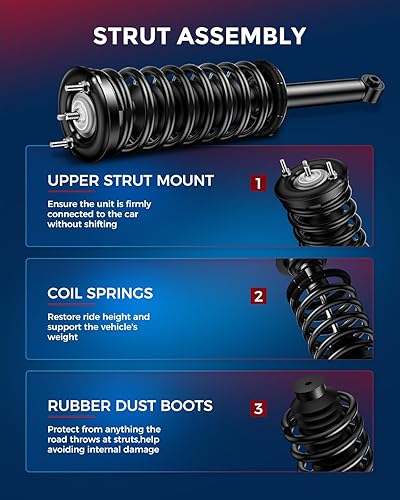 STRUT ASSEMBLY

UPPER STRUT MOUNT

1

Ensure the unit is firmly connected to the car without shifting

COIL SPRINGS

2

Restore ride height and support the vehicle's weight

RUBBER DUST BOOTS

3

Protect from anything the road throws at struts.help avoiding internal damage