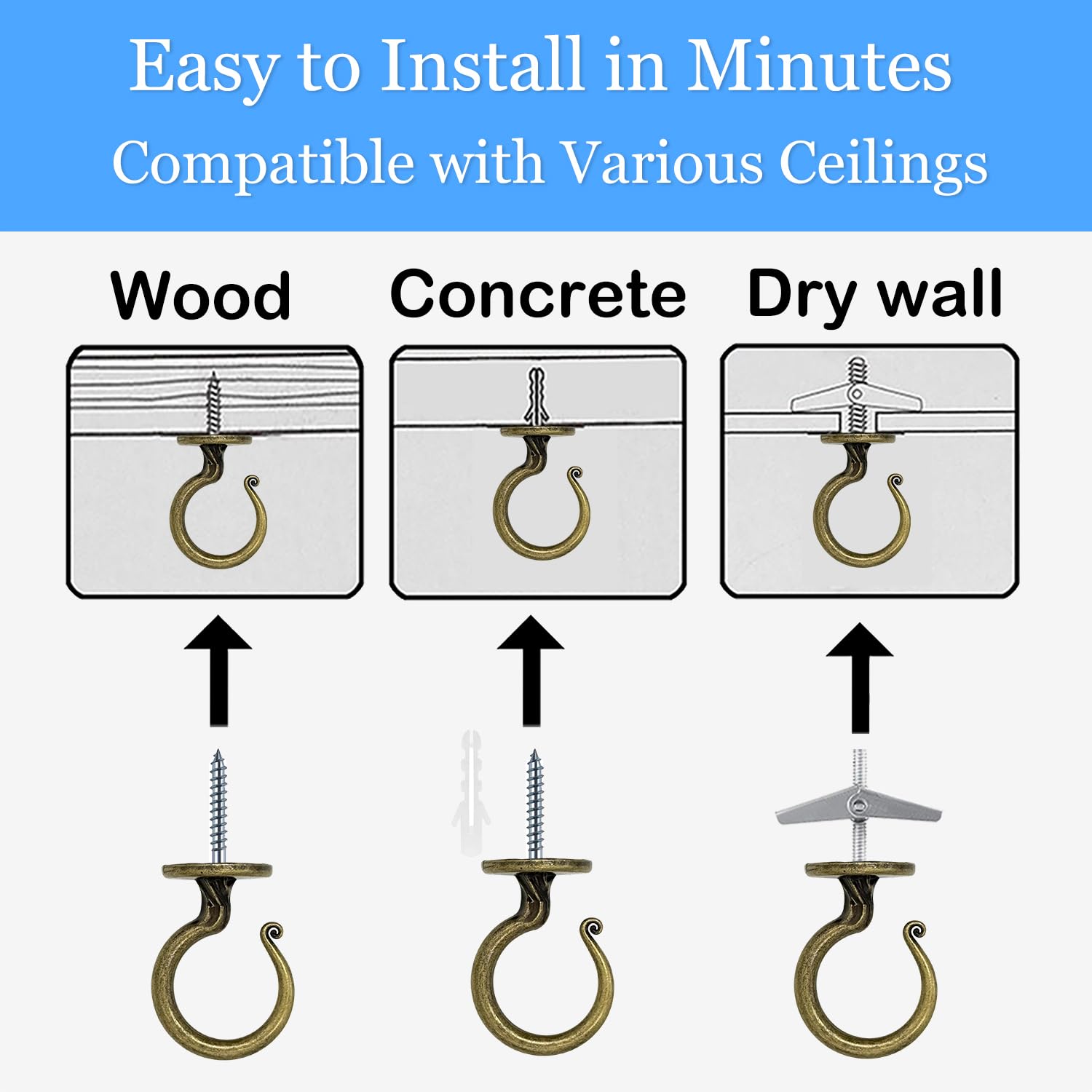 Easy to Install in Minutes
Compatible with Various Ceilings

Wood

Concrete

Dry wall