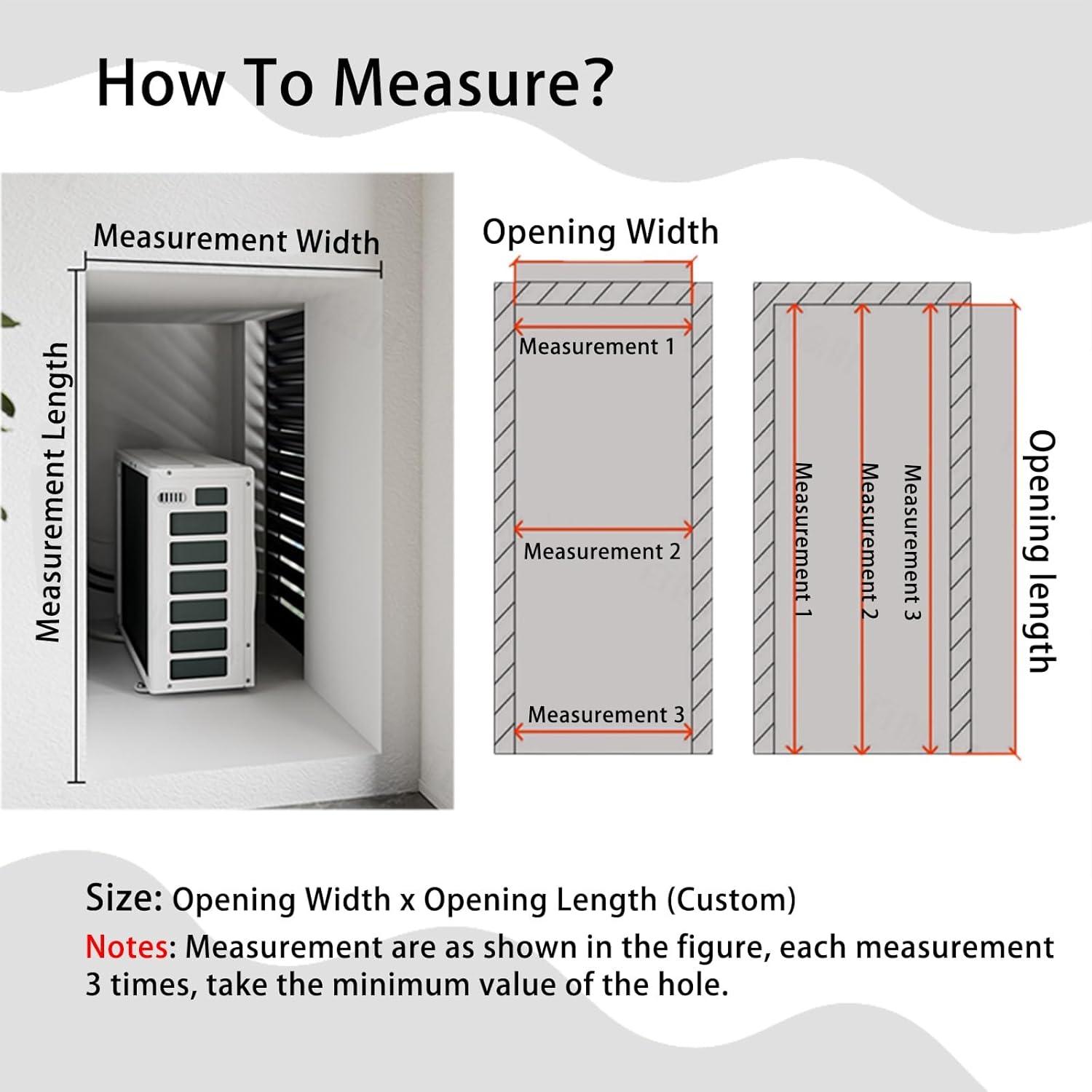 How To Measure?

Measurement Width

Measurement Length

Opening Width

Measurement 1

Measurement 2

Measurement 3

Measurement 1

Measurement 2

Measurement 3

Opening length

Size: Opening Width x Opening Length (Custom)

Notes: Measurement are as shown in the figure, each measurement 3 times, take the minimum value of the hole.