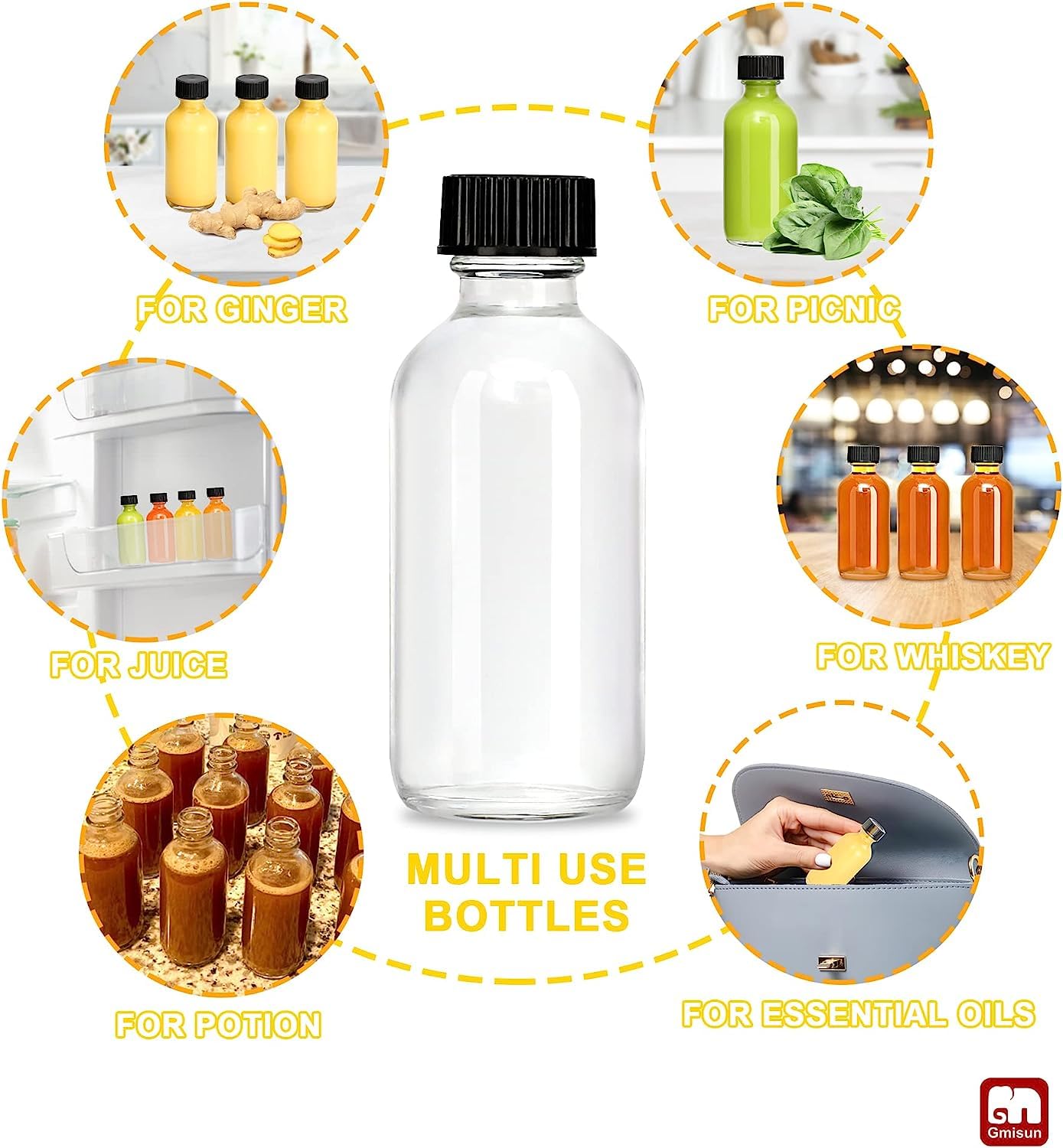 FOR GINGER

FOR PICNIC

FOR JUICE

FOR WHISKEY

MULTI USE BOTTLES

FOR POTION

FOR ESSENTIAL OILS

Gmisun