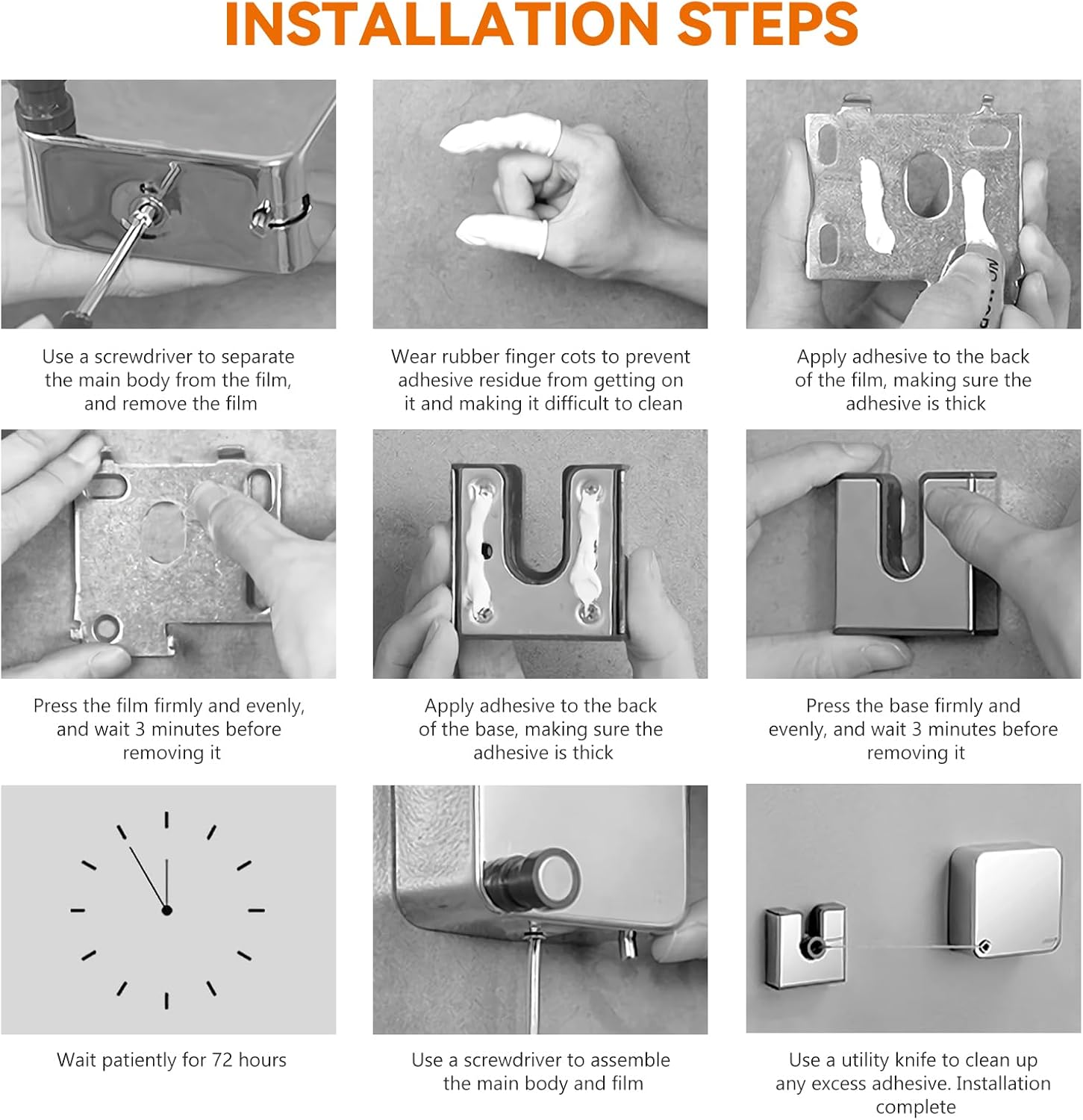 INSTALLATION STEPS

Use a screwdriver to separate the main body from the film, and remove the film

Wear rubber finger cots to prevent adhesive residue from getting on it and making it difficult to clean

Apply adhesive to the back of the film, making sure the adhesive is thick

Press the film firmly and evenly, and wait 3 minutes before removing it

Apply adhesive to the back of the base, making sure the adhesive is thick

Press the base firmly and evenly, and wait 3 minutes before removing it

Wait patiently for 72 hours

Use a screwdriver to assemble the main body and film

Use a utility knife to clean up any excess adhesive. Installation complete