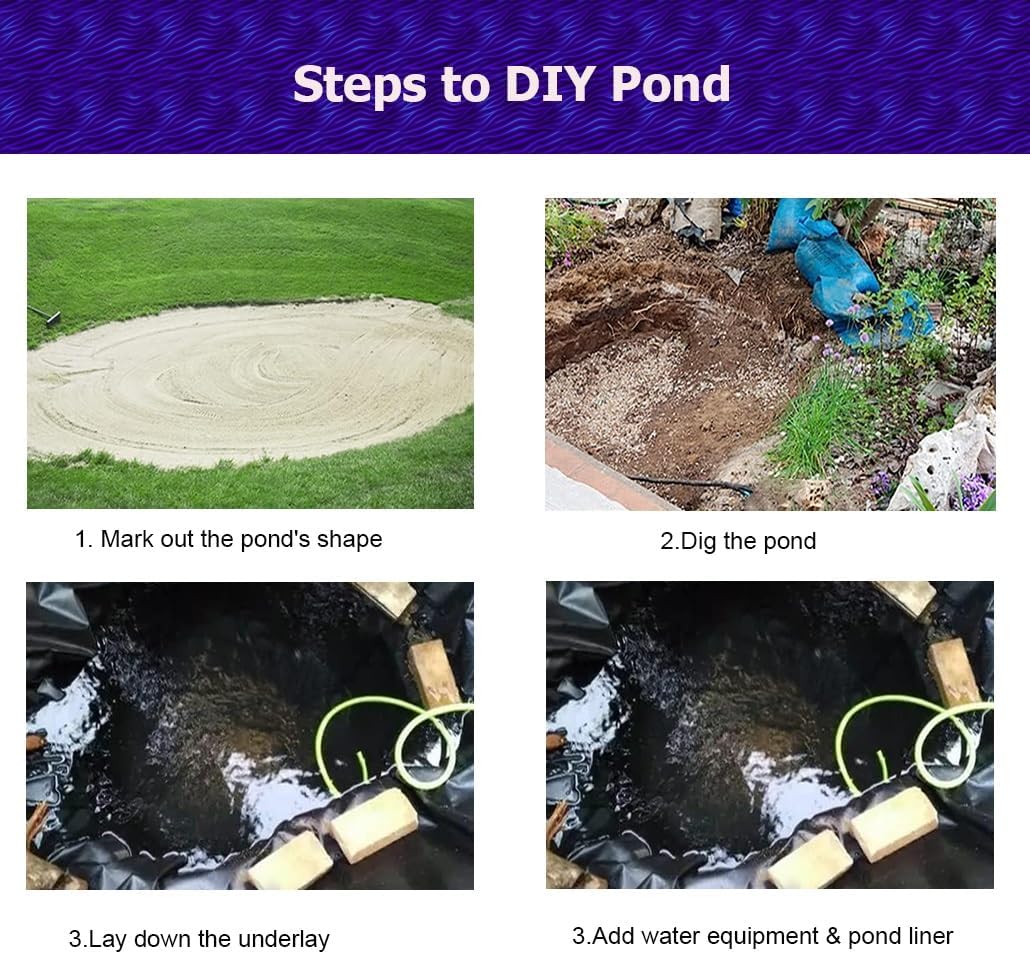 Steps to DIY Pond

1. Mark out the pond's shape

2.Dig the pond

3.Lay down the underlay

3.Add water equipment & pond liner