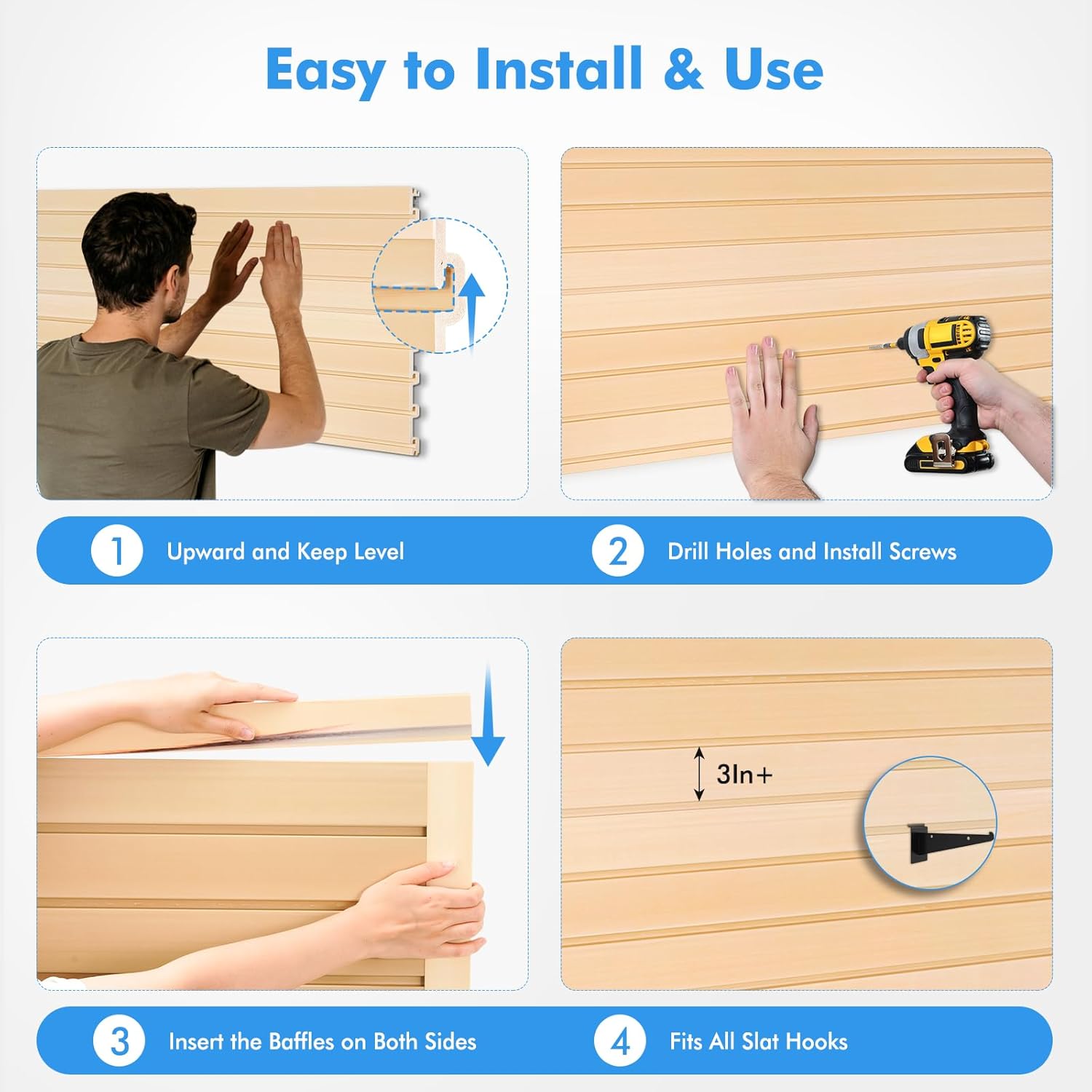 Easy to Install & Use

1 Upward and Keep Level

2 Drill Holes and Install Screws

3In+

3 Insert the Baffles on Both Sides

4 Fits All Slat Hooks