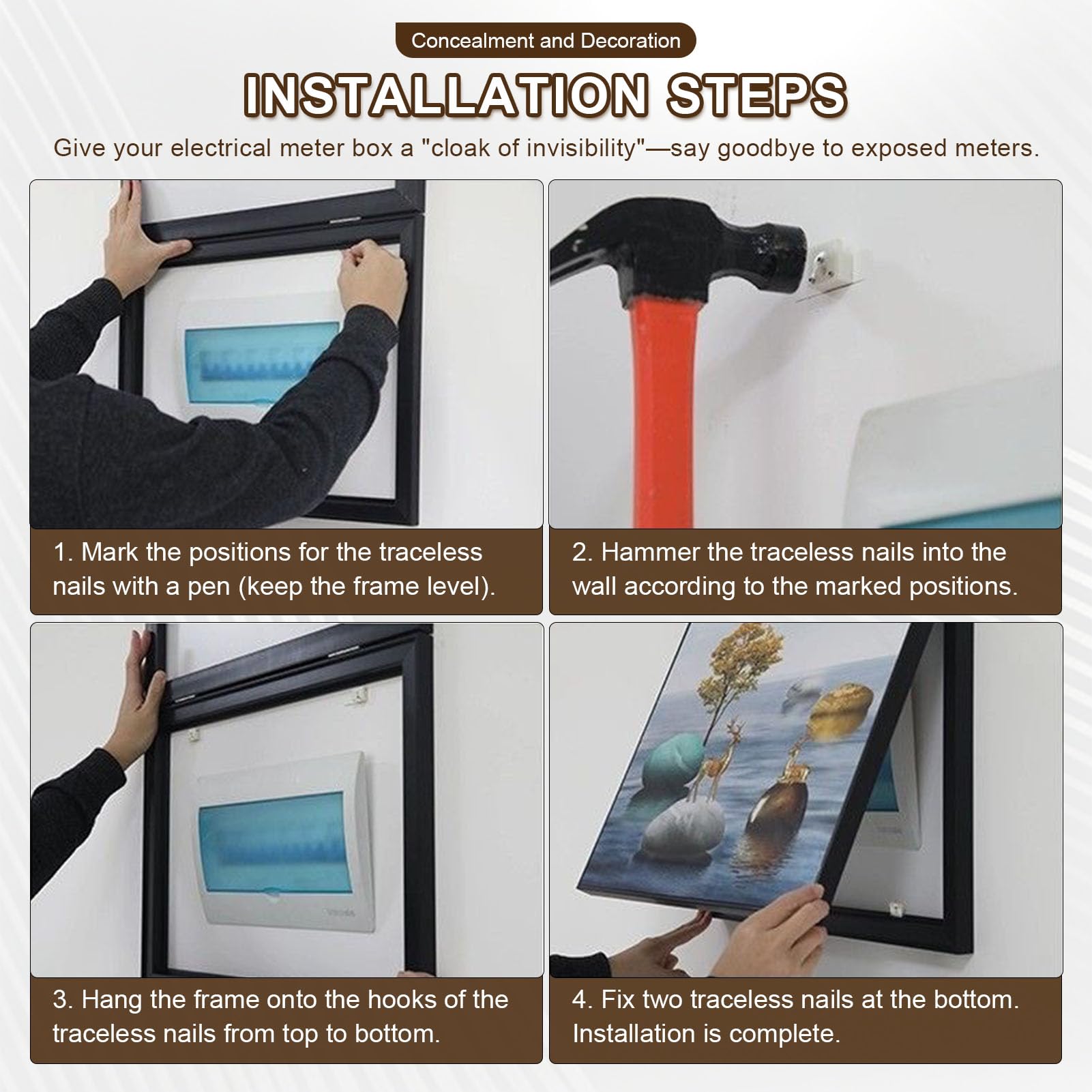 Concealment and Decoration

INSTALLATION STEPS

Give your electrical meter box a "cloak of invisibility"—say goodbye to exposed meters.

1. Mark the positions for the traceless nails with a pen (keep the frame level).

2. Hammer the traceless nails into the wall according to the marked positions.

3. Hang the frame onto the hooks of the traceless nails from top to bottom.

4. Fix two traceless nails at the bottom. Installation is complete.