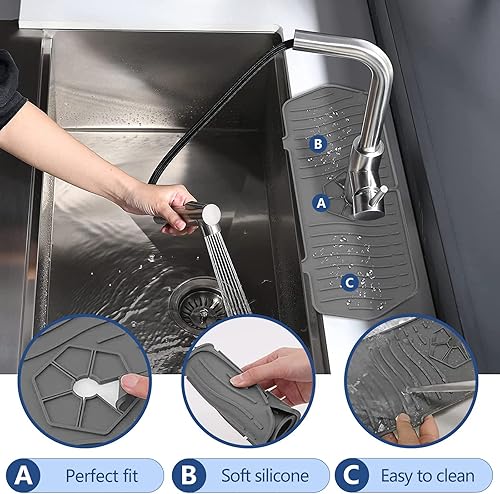 B

A

C

A Perfect fit

B Soft silicone

C Easy to clean