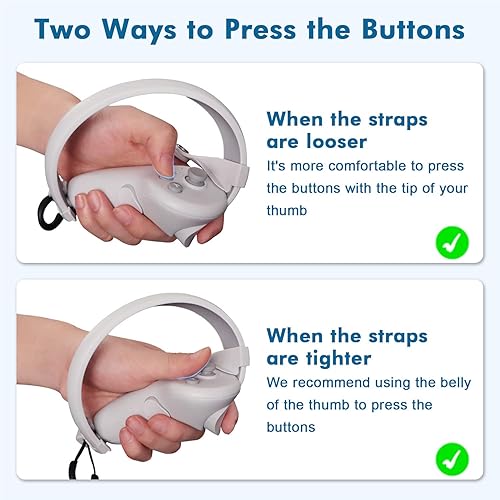 Two Ways to Press the Buttons

When the straps are looser

It's more comfortable to press the buttons with the tip of your thumb

When the straps are tighter

We recommend using the belly of the thumb to press the buttons