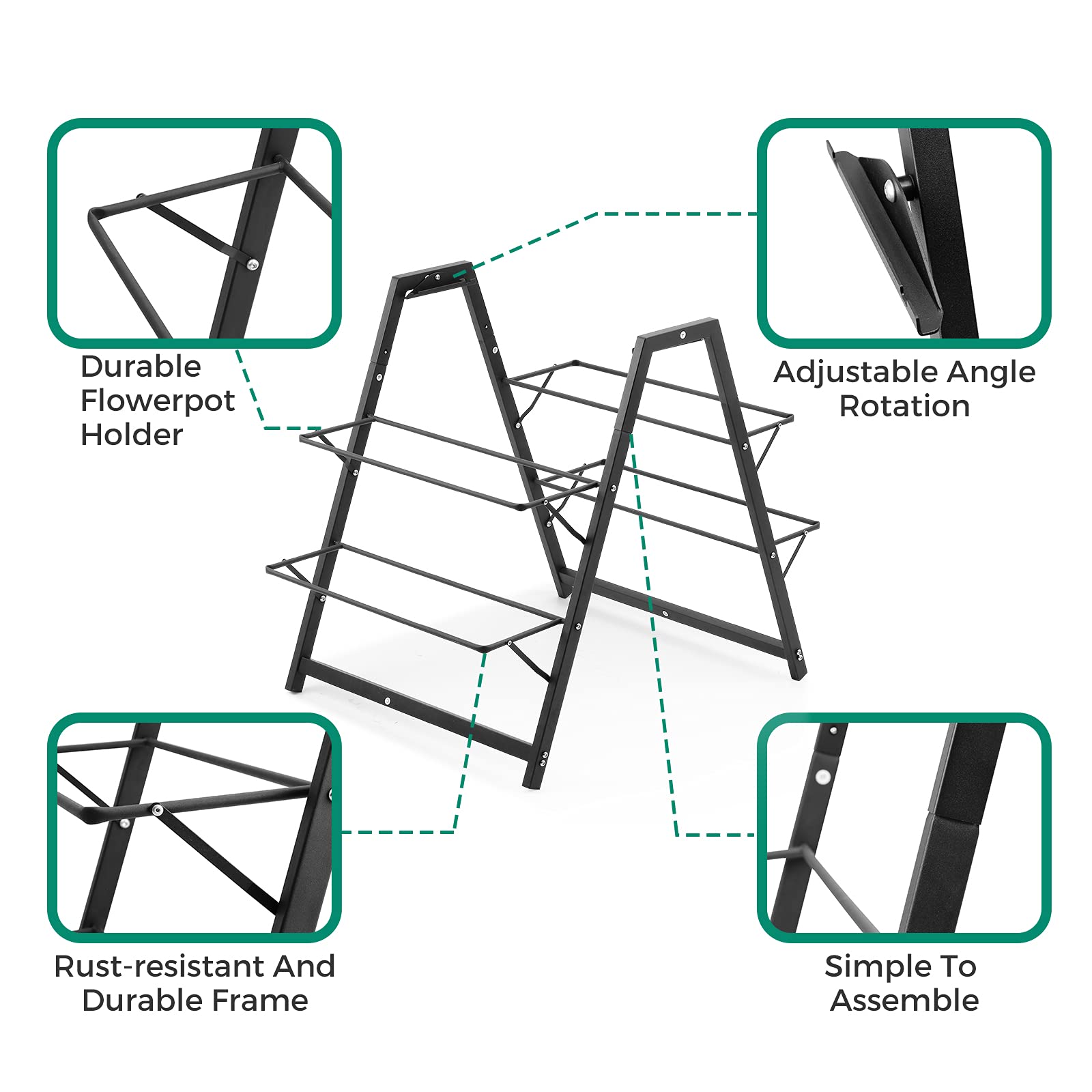 Durable Flowerpot Holder

Adjustable Angle Rotation

Rust-resistant And Durable Frame

Simple To Assemble