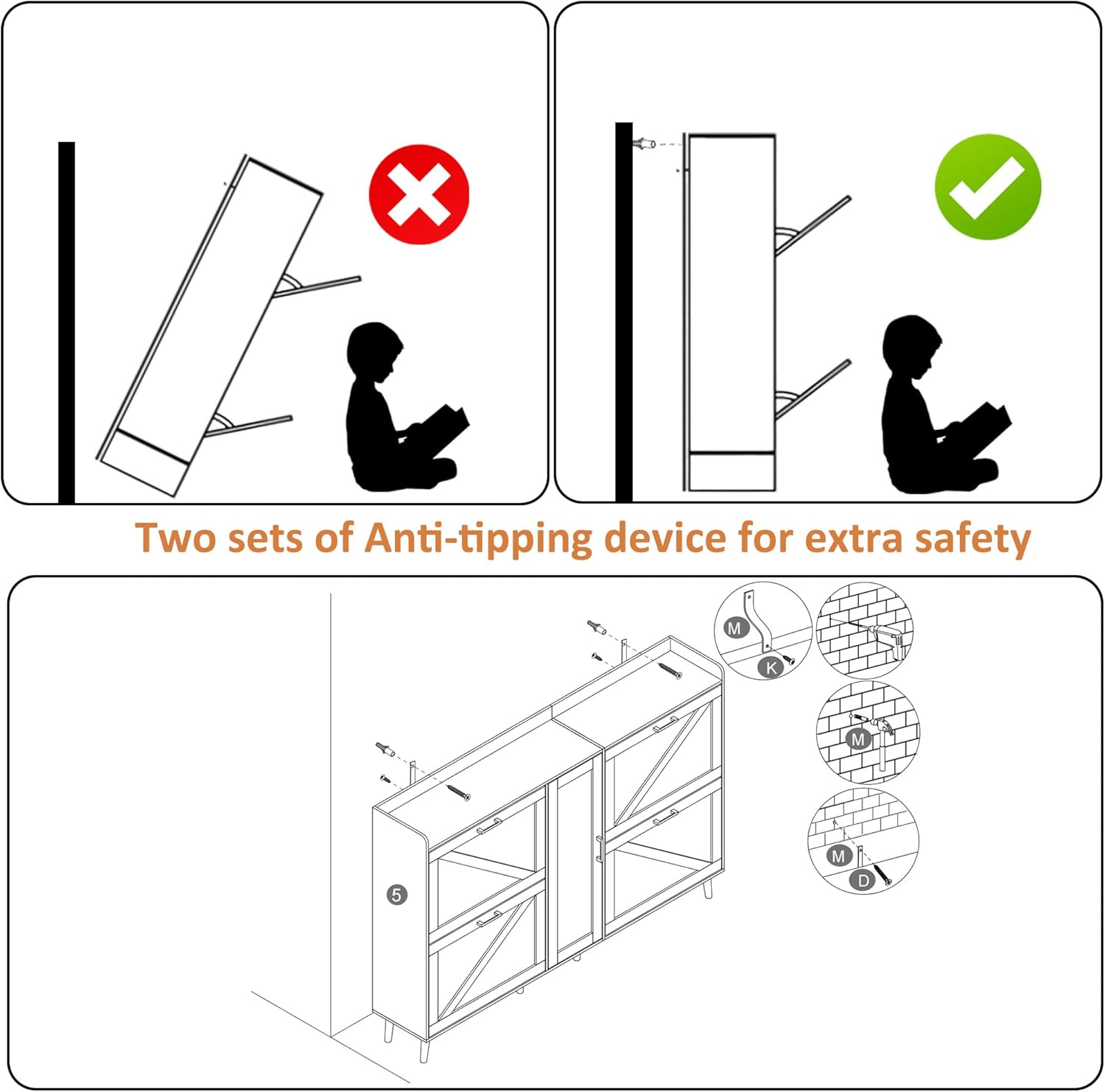 Two sets of Anti-tipping device for extra safety

M

K

M

M

D

5