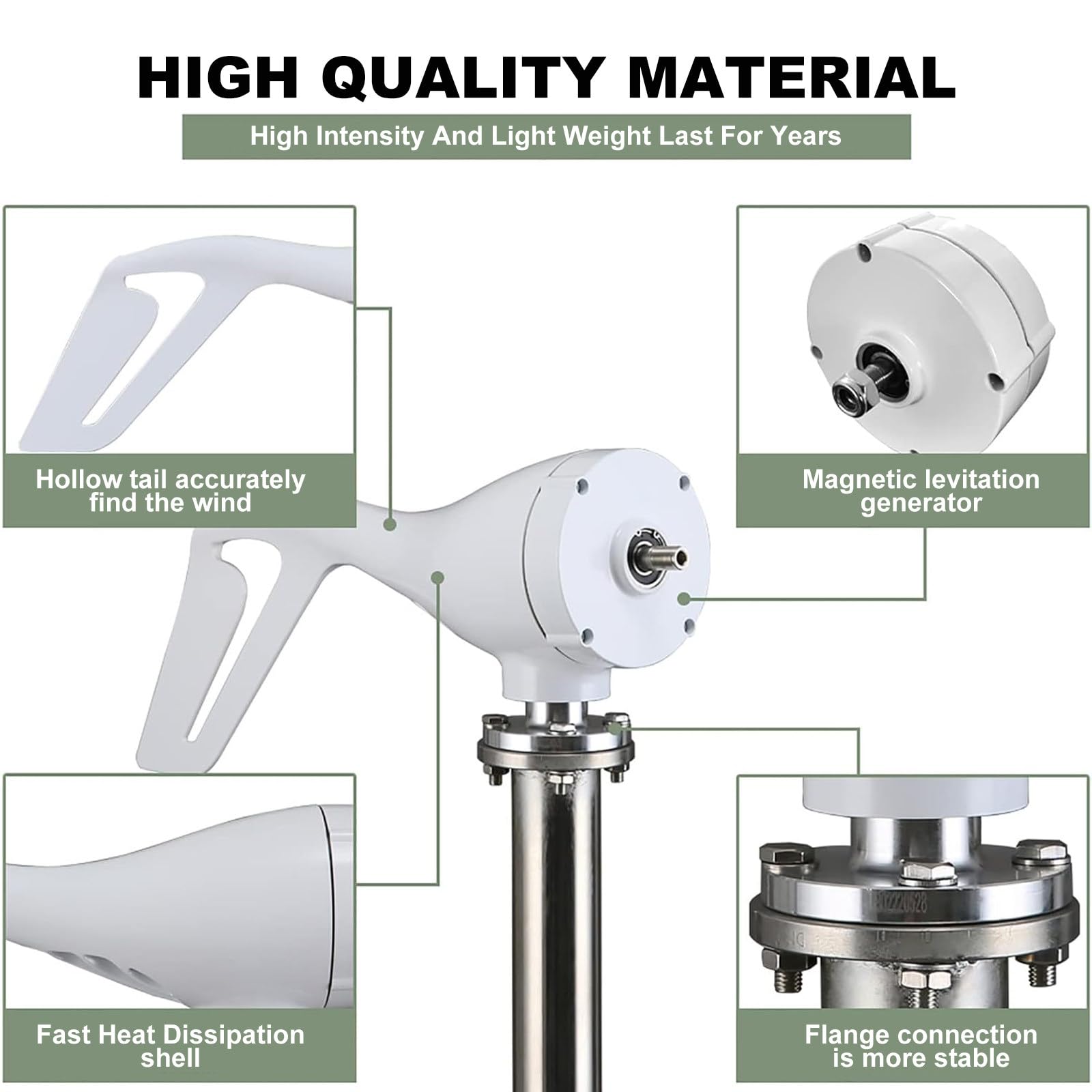 HIGH QUALITY MATERIAL

High Intensity And Light Weight Last For Years

Hollow tail accurately find the wind

Magnetic levitation generator

Fast Heat Dissipation shell

Flange connection is more stable