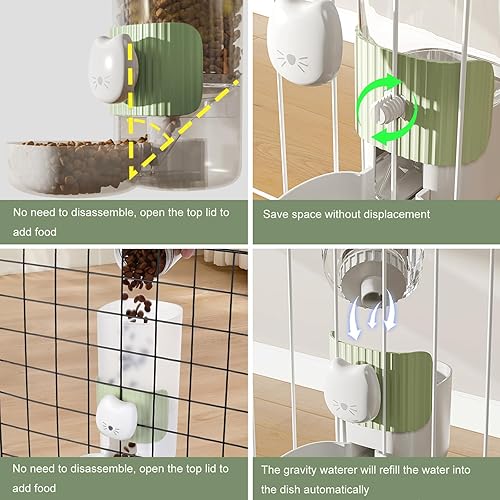 No need to disassemble, open the top lid to add food

Save space without displacement

No need to disassemble, open the top lid to add food

The gravity waterer will refill the water into the dish automatically