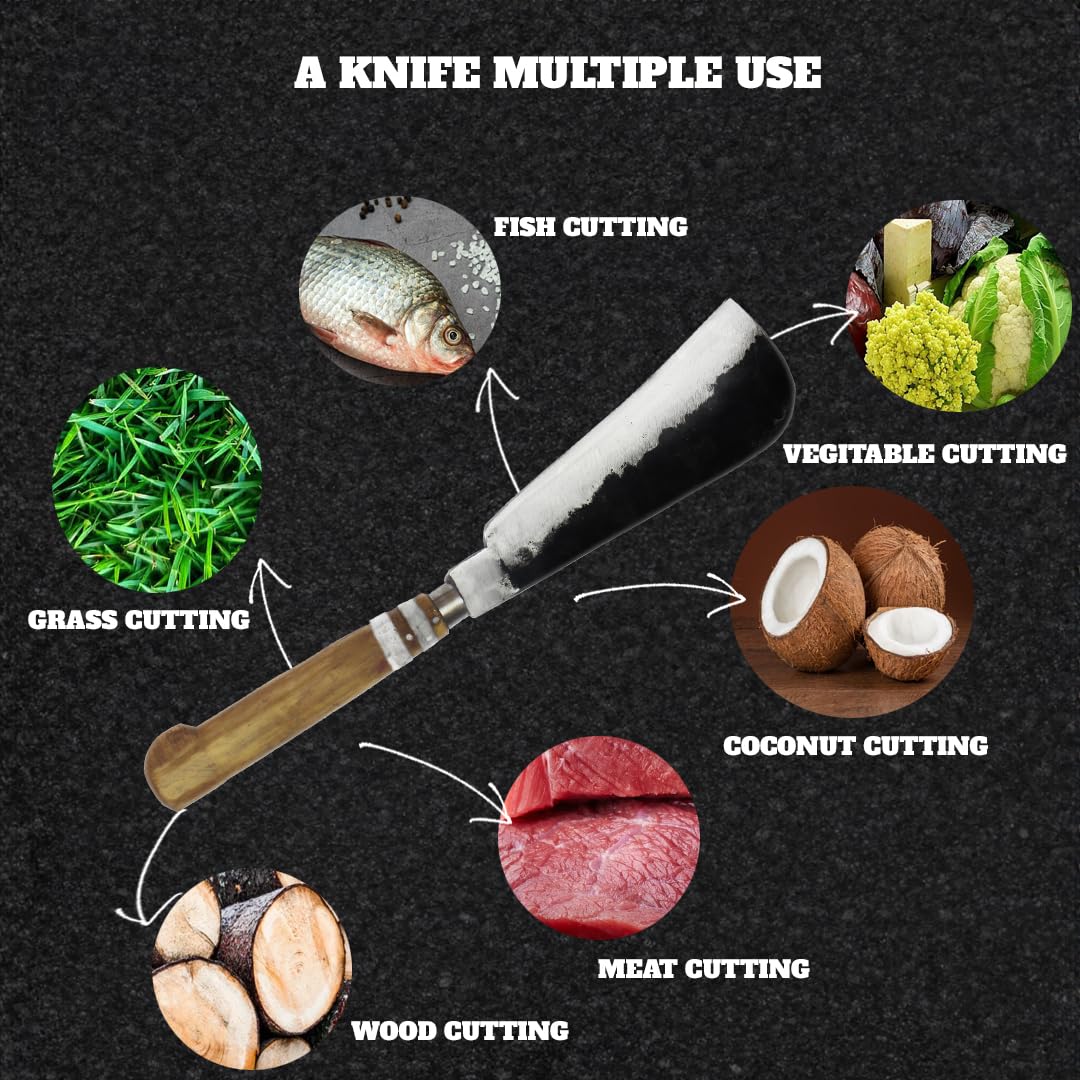 A KNIFE MULTIPLE USE

FISH CUTTING

VEGITABLE CUTTING

GRASS CUTTING

COCONUT CUTTING

MEAT CUTTING

WOOD CUTTING